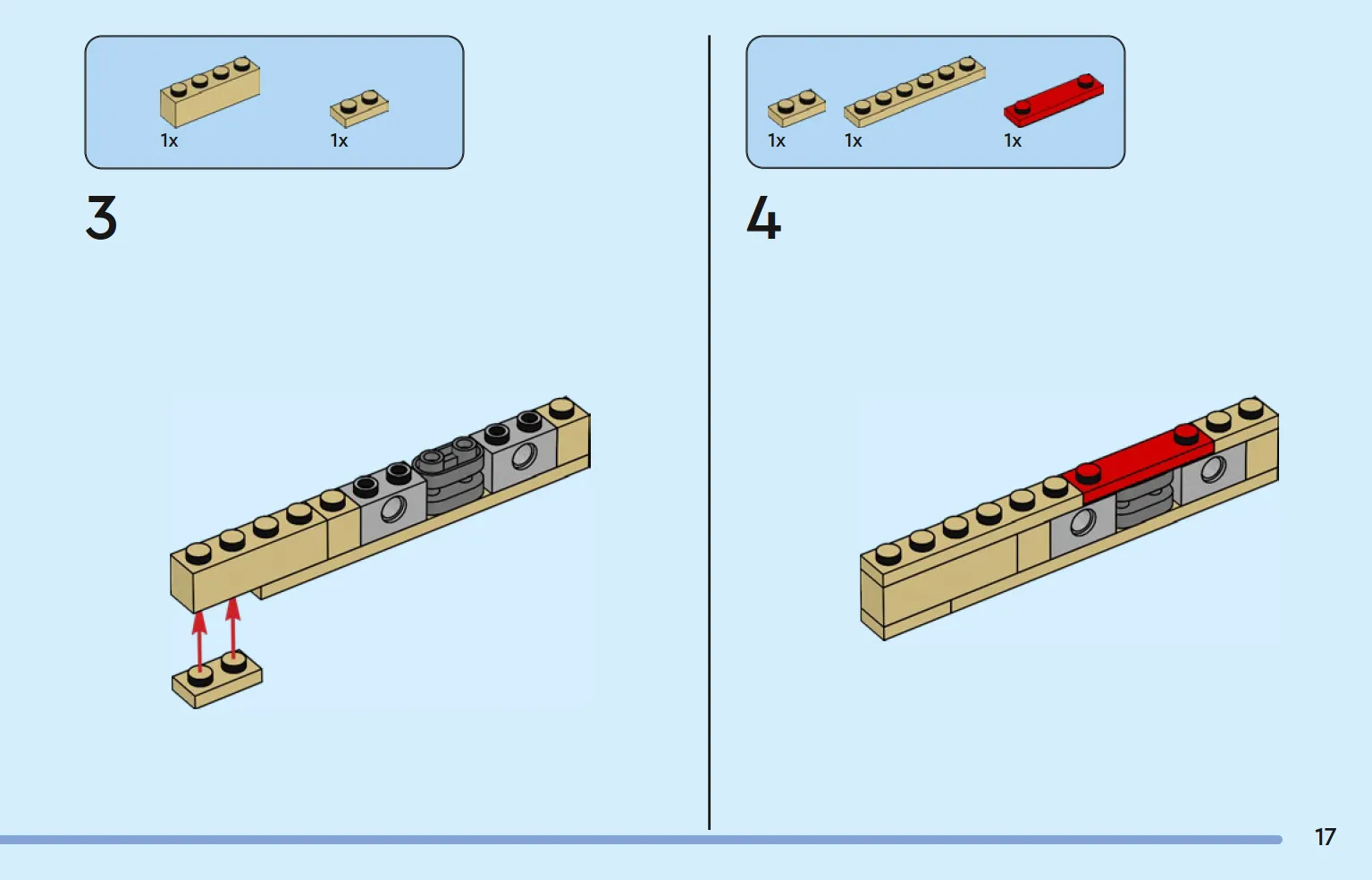 1x 1x

3

1x 1x 1x

4

17