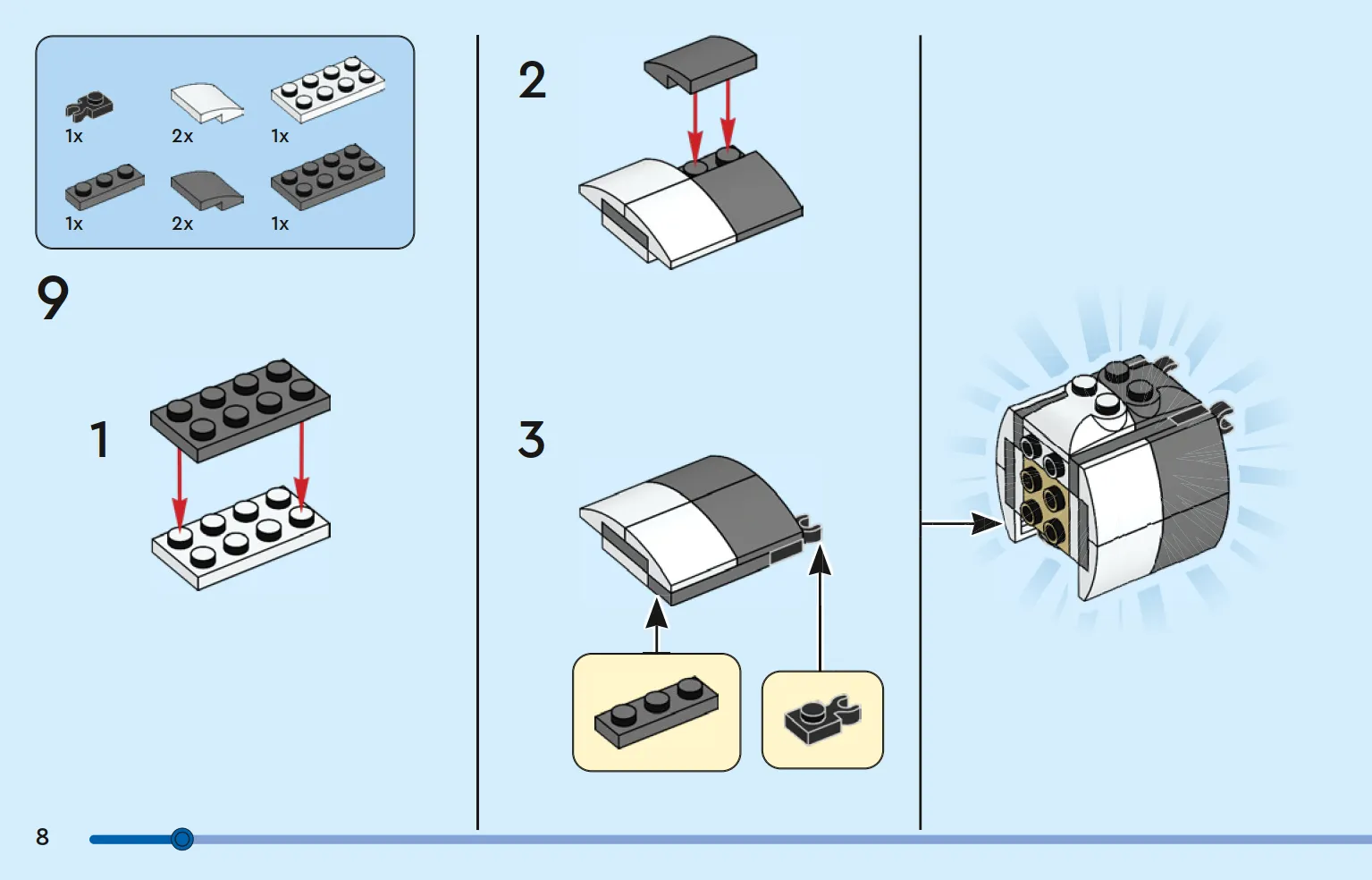 1x 2x 1x
1x 2x 1x

9

1

2

3

8