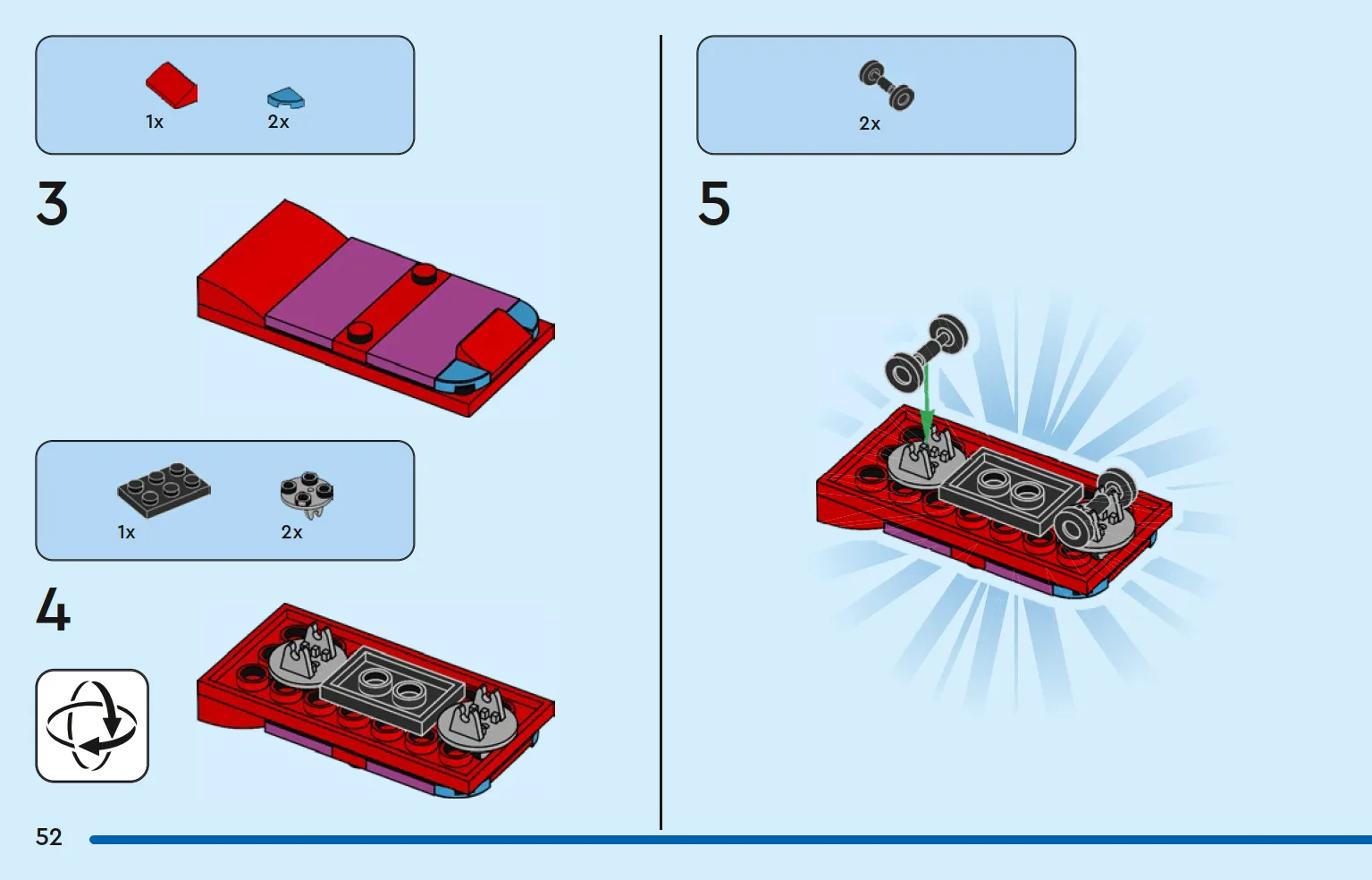 1x 2x

3

1x 2x

4

2x

5

52