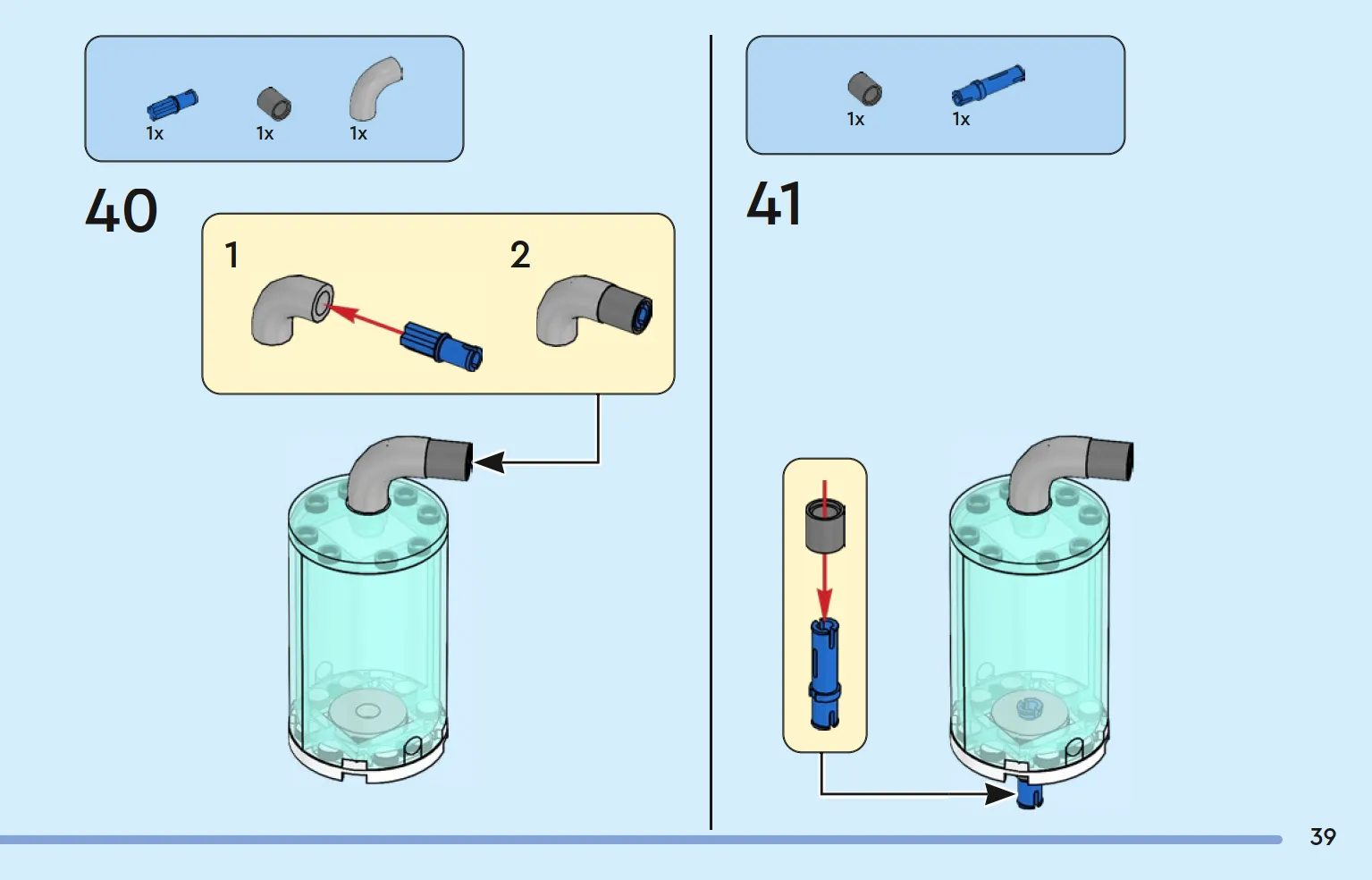 1x 1x 1x

40

1

2

1x 1x

41

39