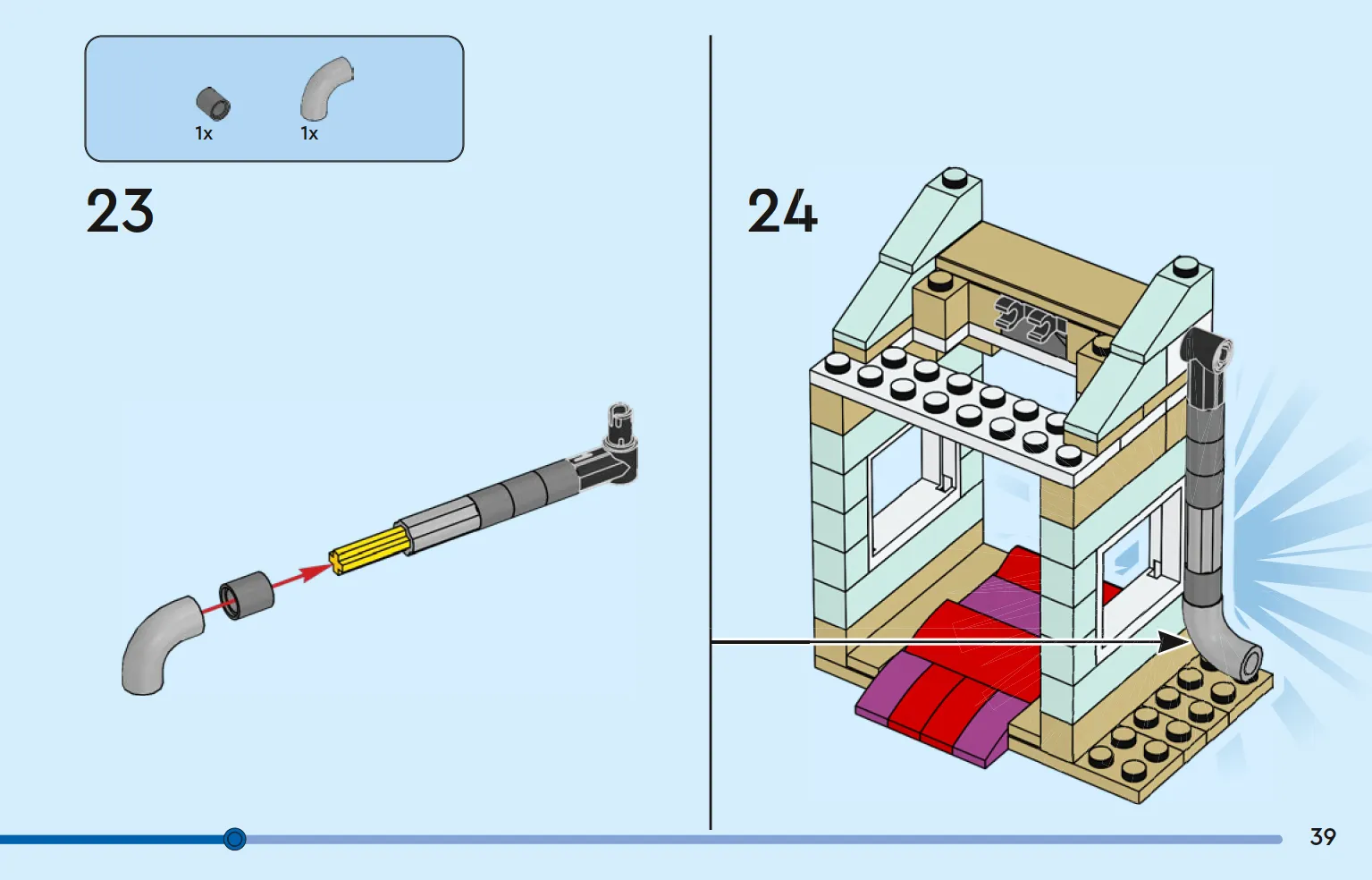 1x 1x

23

24

39