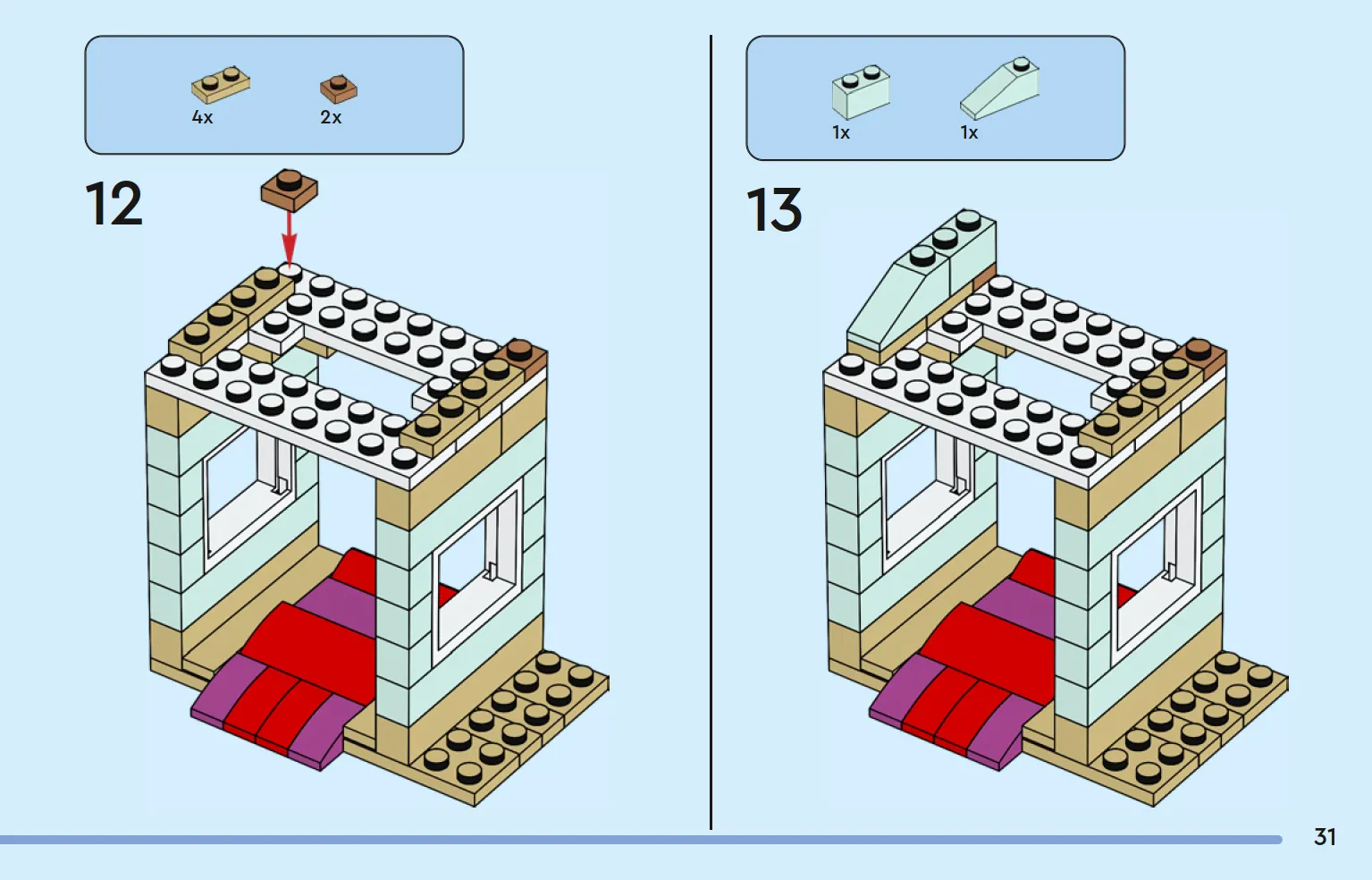 4x 2x

12

1x 1x

13

31