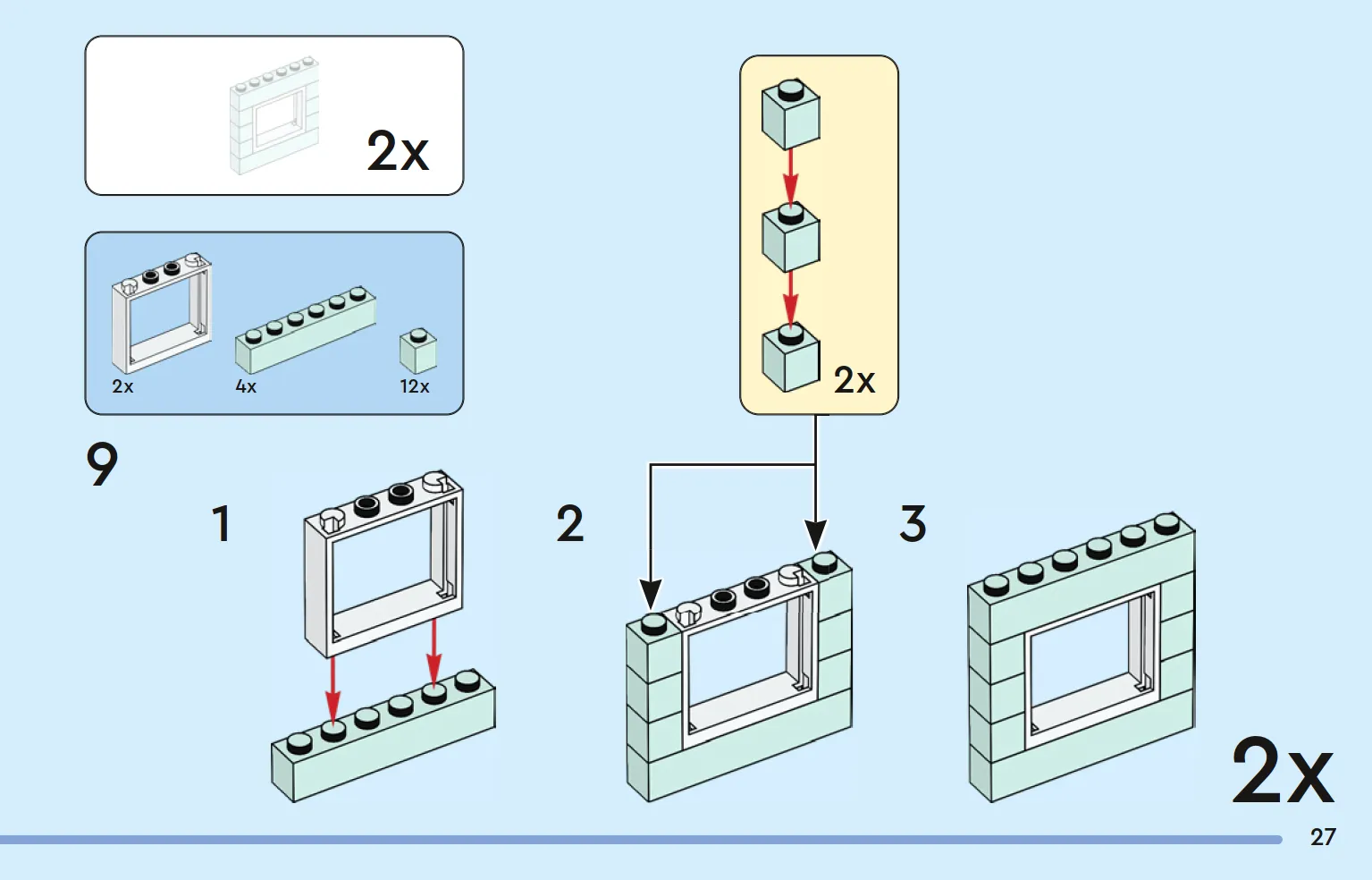 2x

2x
4x
12x

9

1

2x

2

3

2x

27