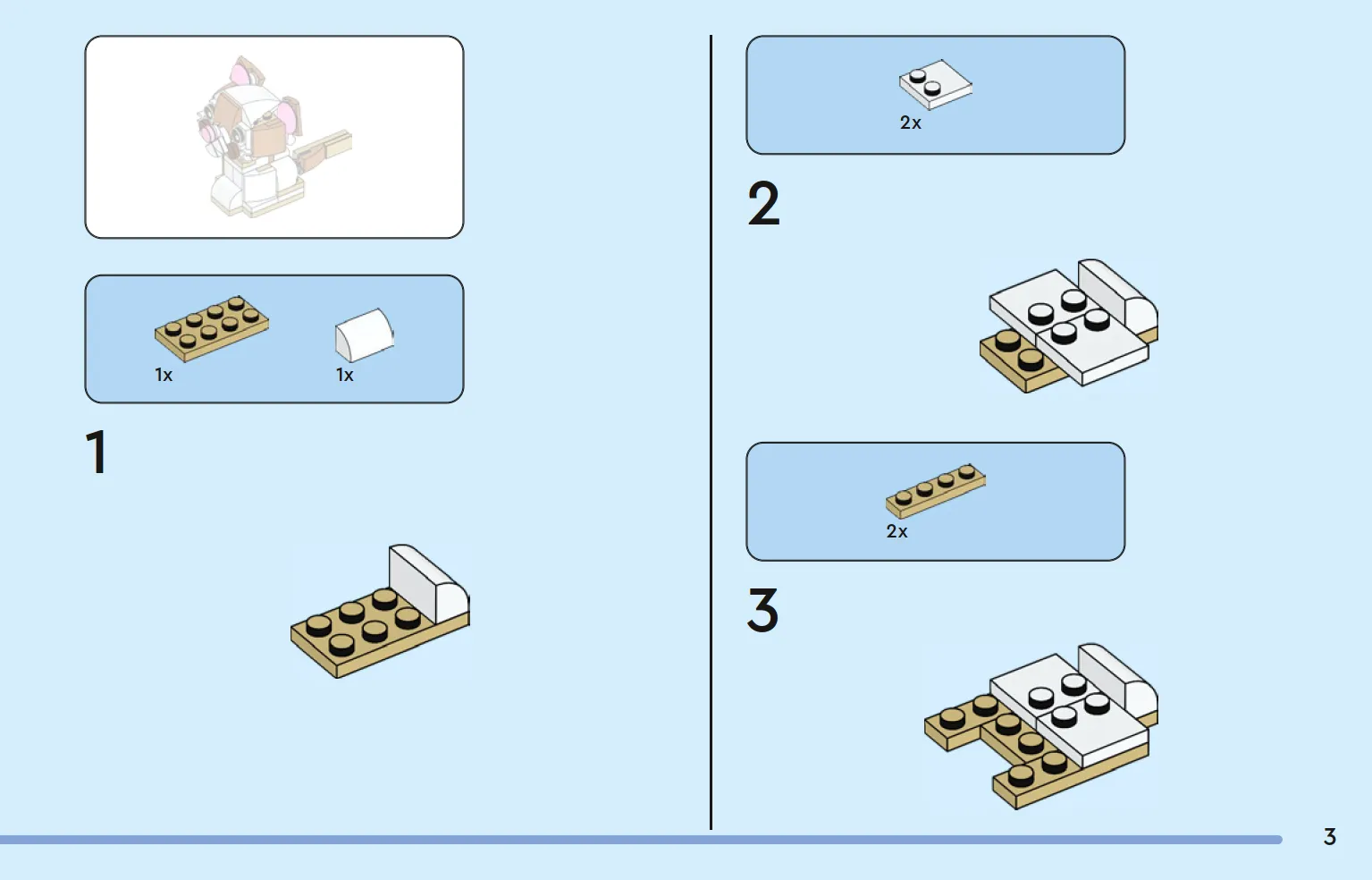 1x 1x

1

2x

2

2x

3

3