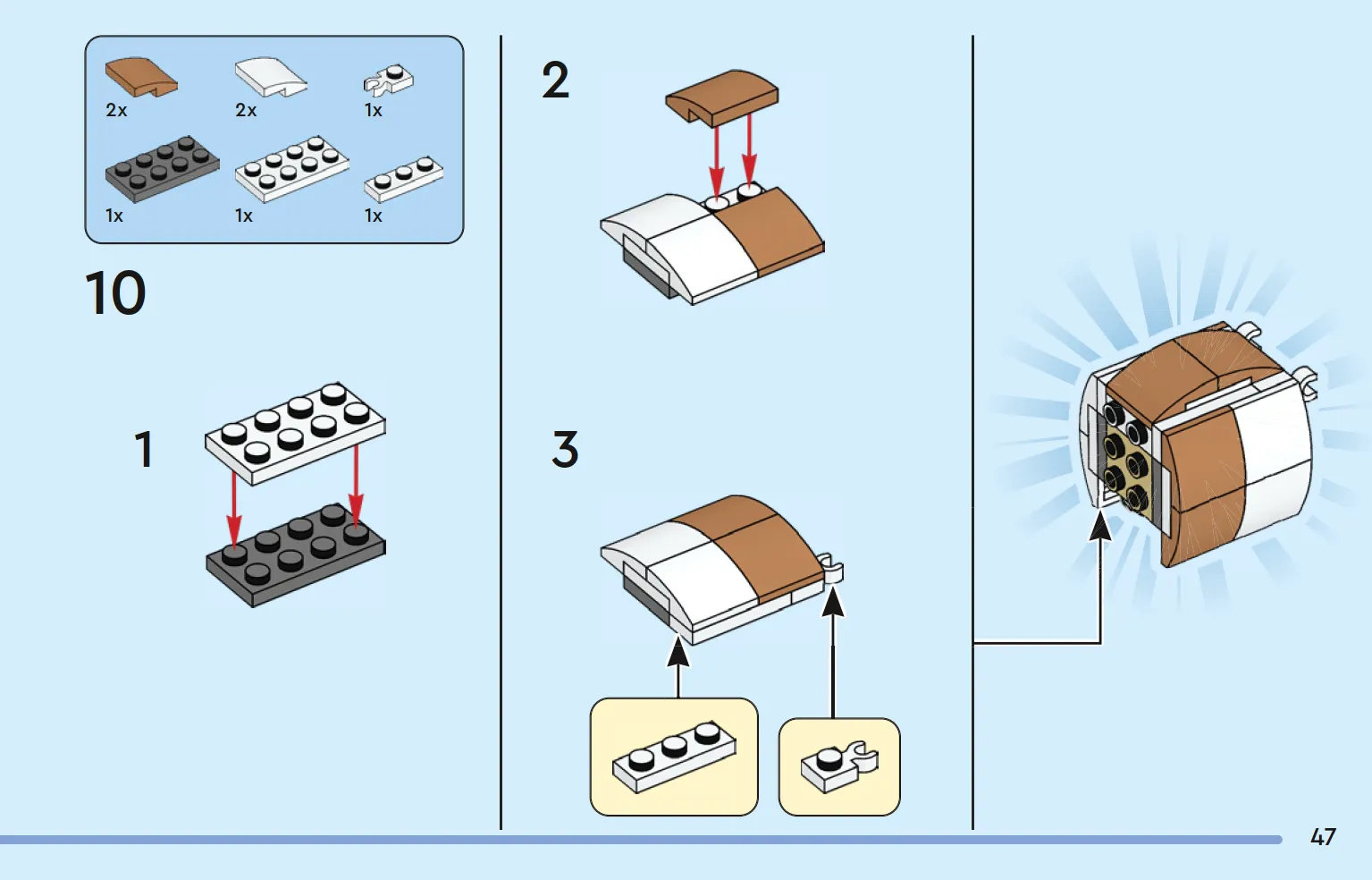 2x
2x
1x
1x
1x
1x

10

1

2

3

47