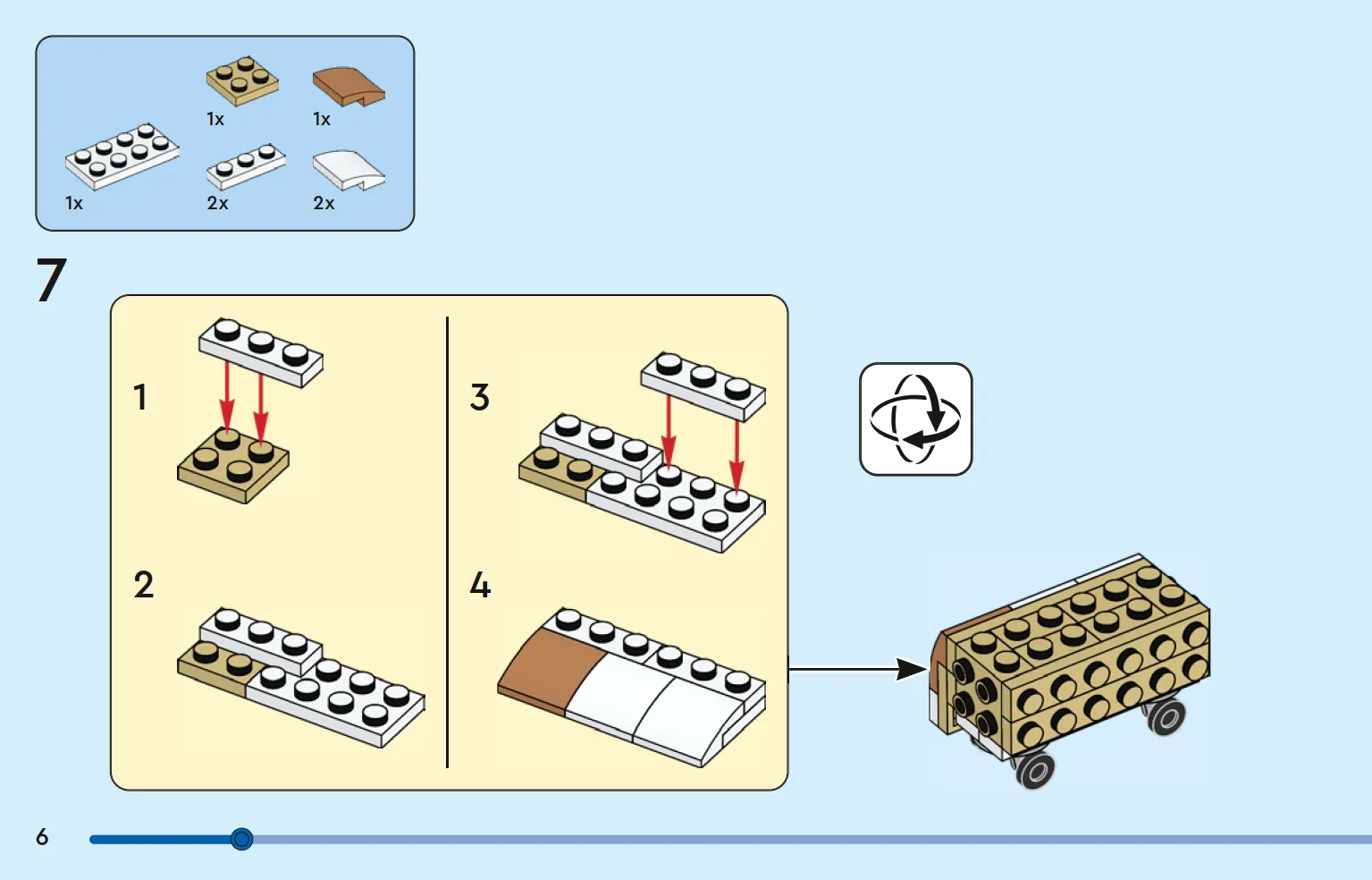 1x
1x
1x
2x
2x

7

1

2

3

4

6