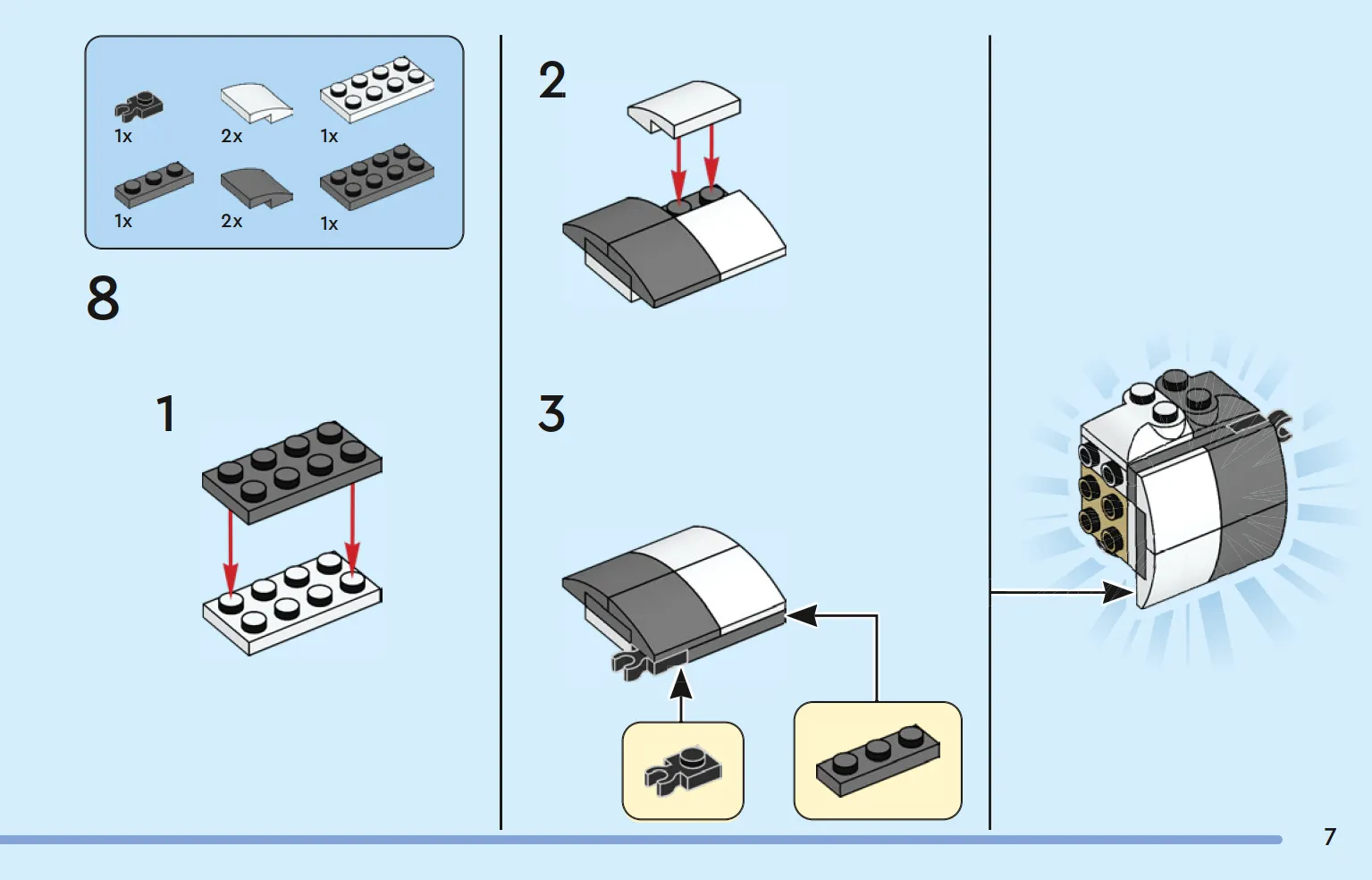 1x
2x
1x
1x
2x
1x

8

1

2

3

7