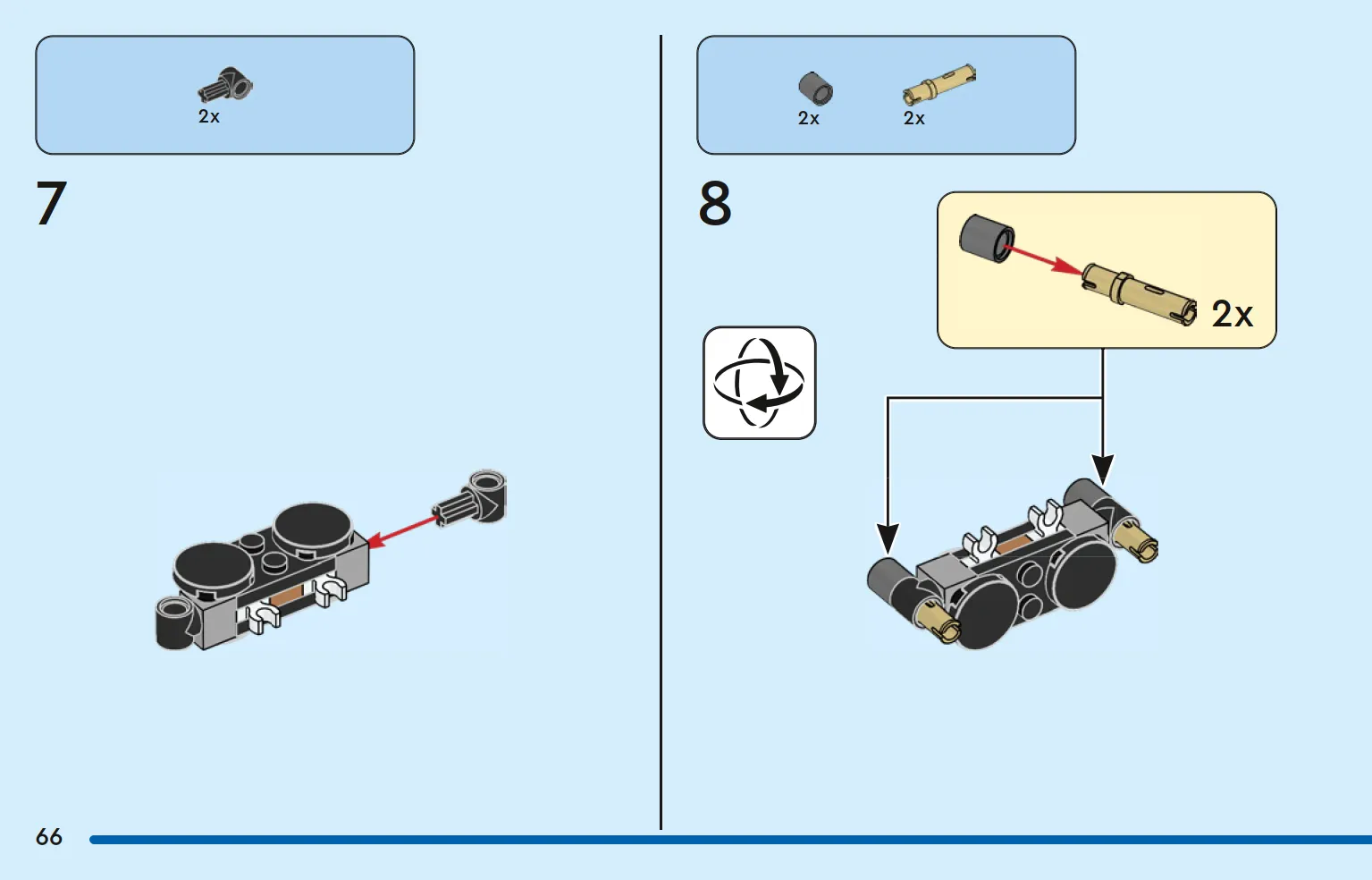 2x

7

2x 2x

8

2x

66