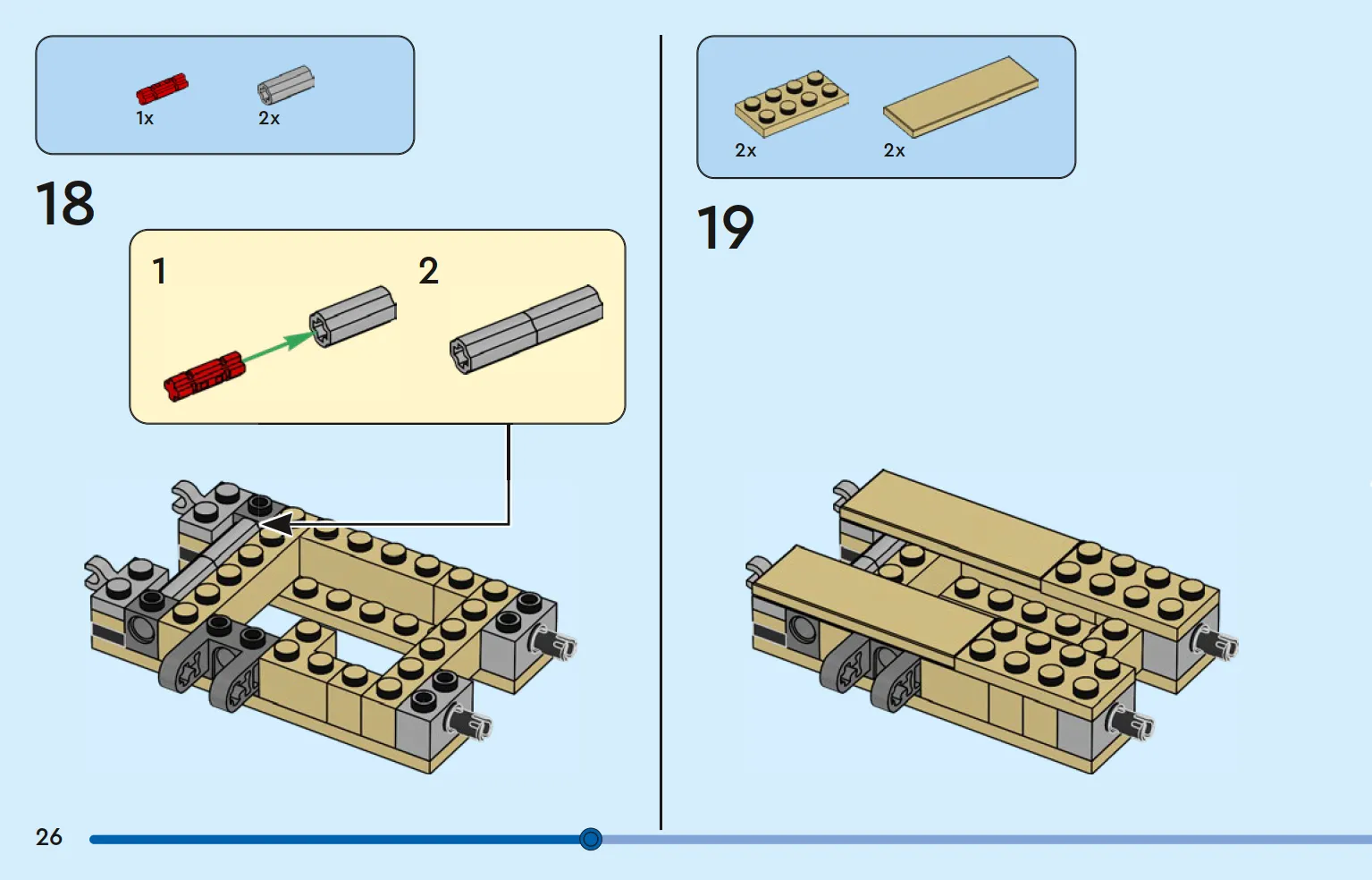 1x 2x

18

1

2

2x 2x

19

26