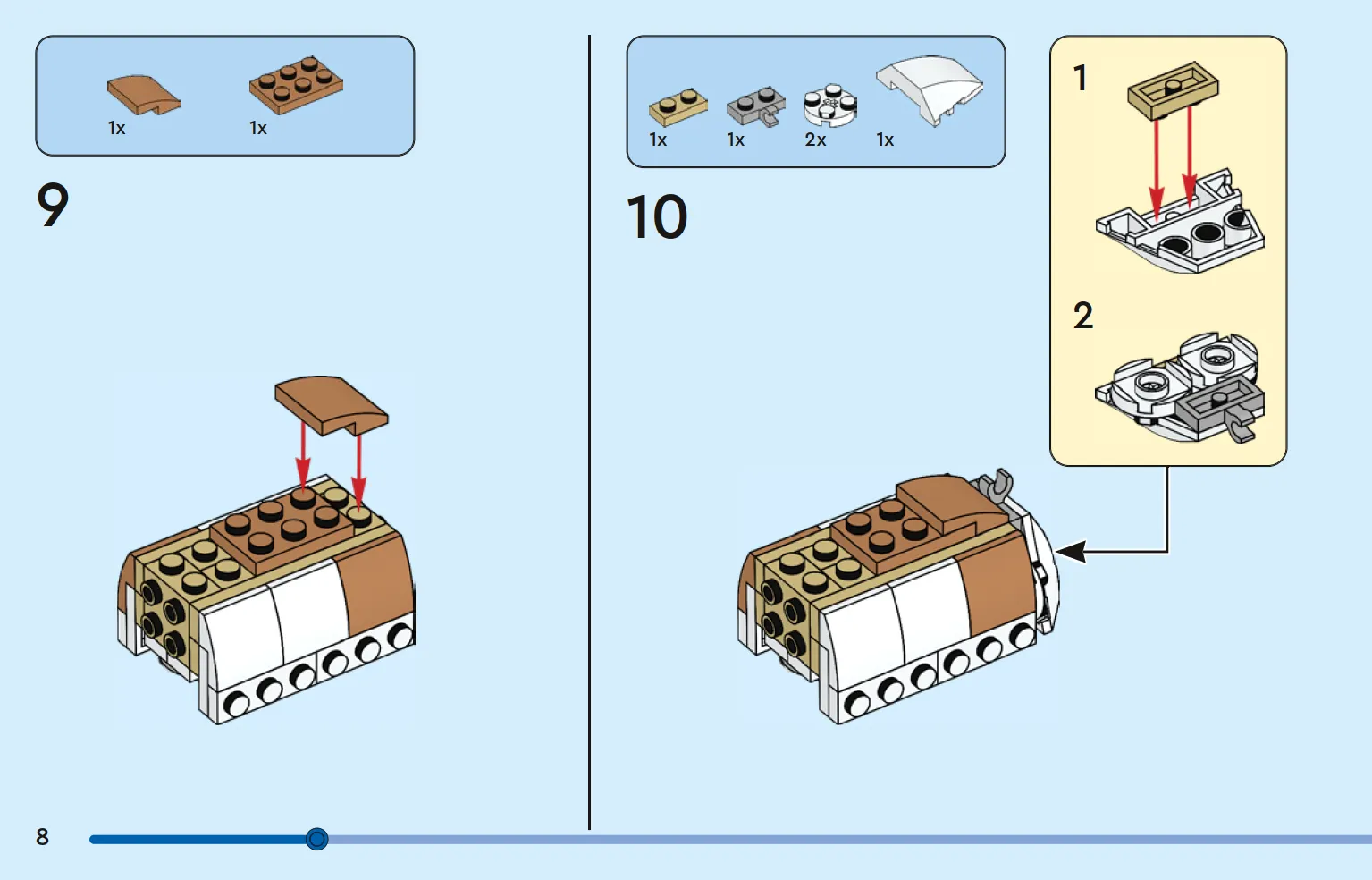 1x 1x

9

1x 1x 2x 1x

10

1

2

8