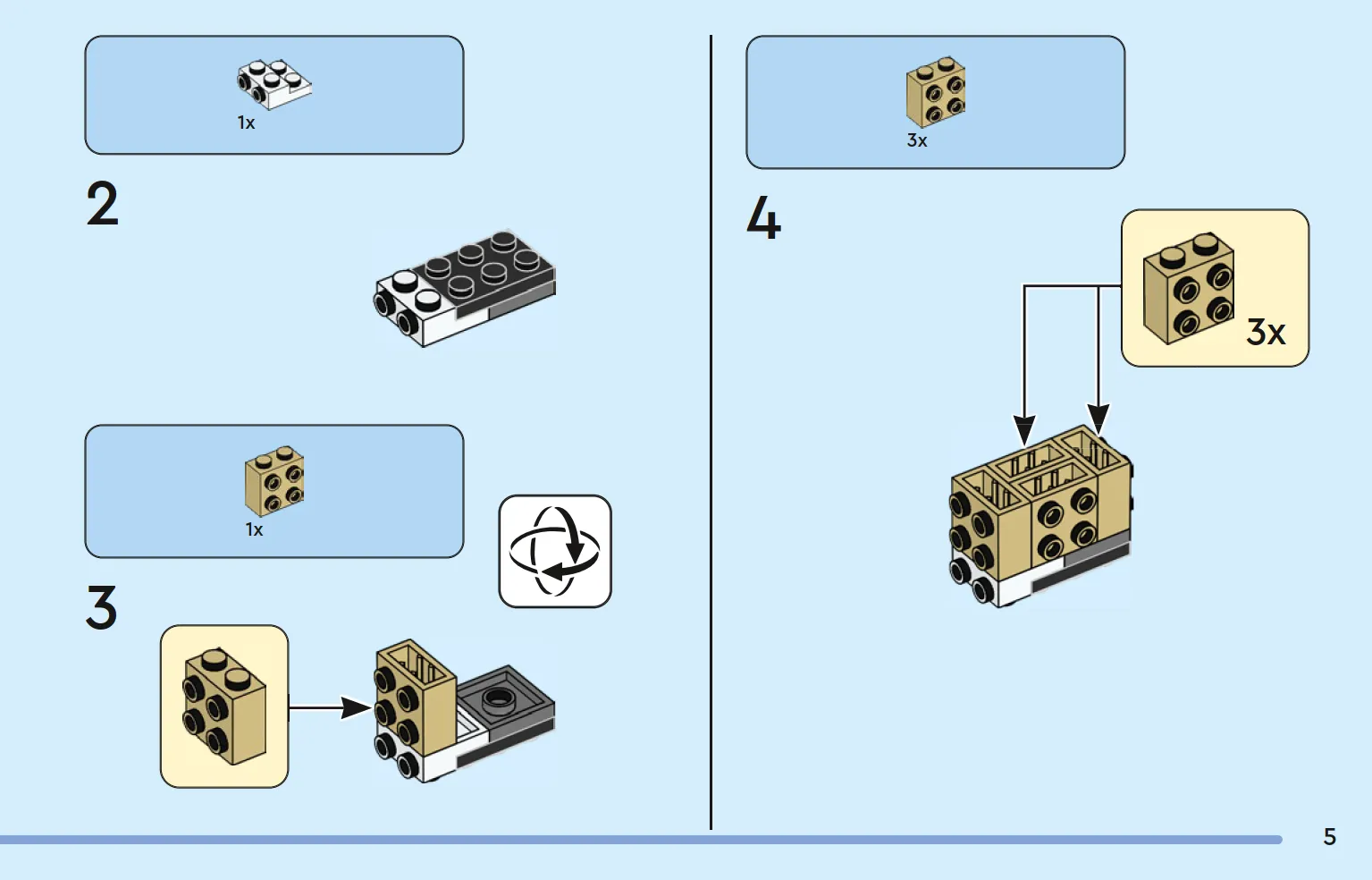 1x

2

1x

3

3x

4

3x

5