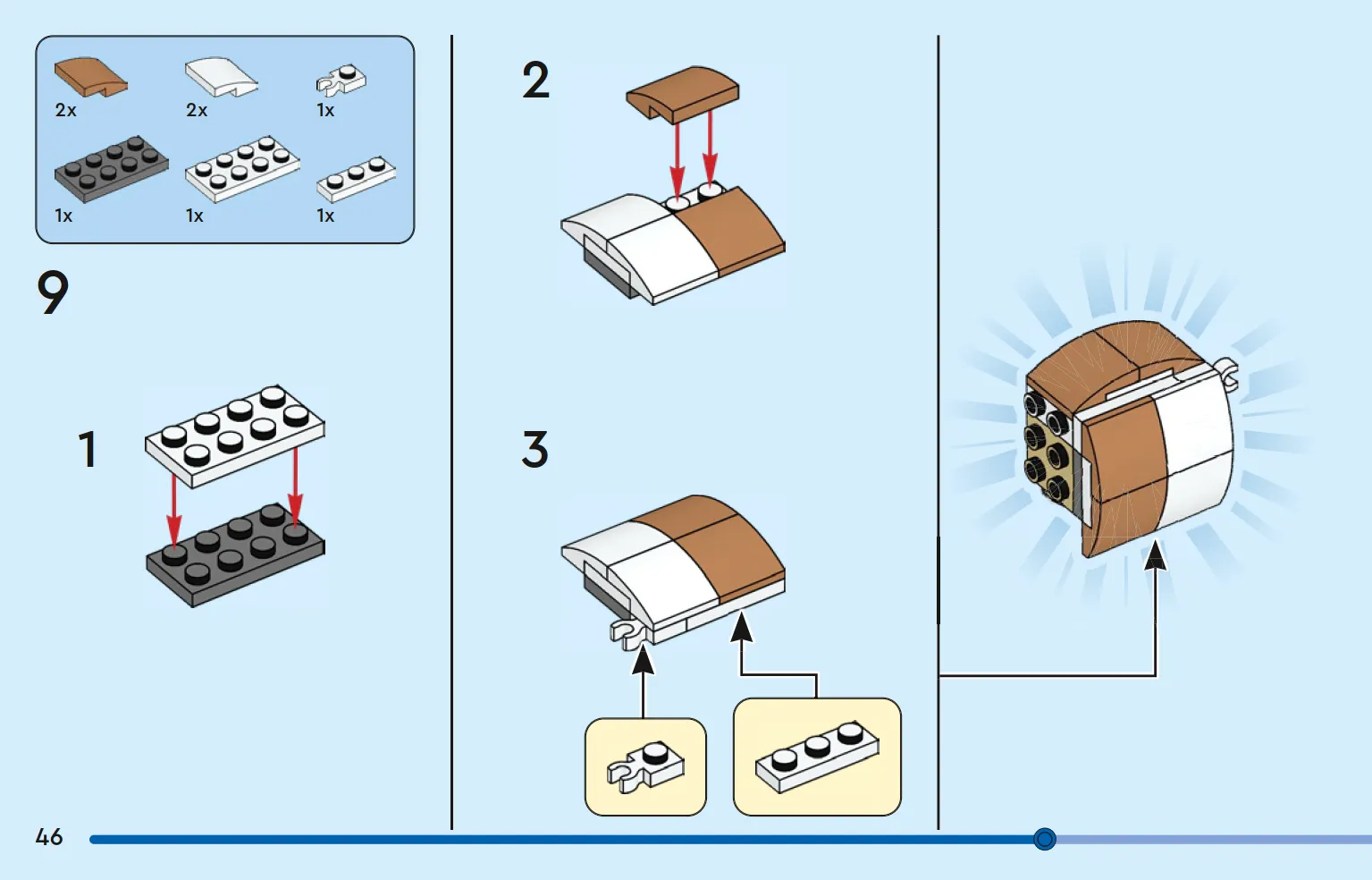 2x
2x
1x
1x
1x
1x

9

1

2

3

46