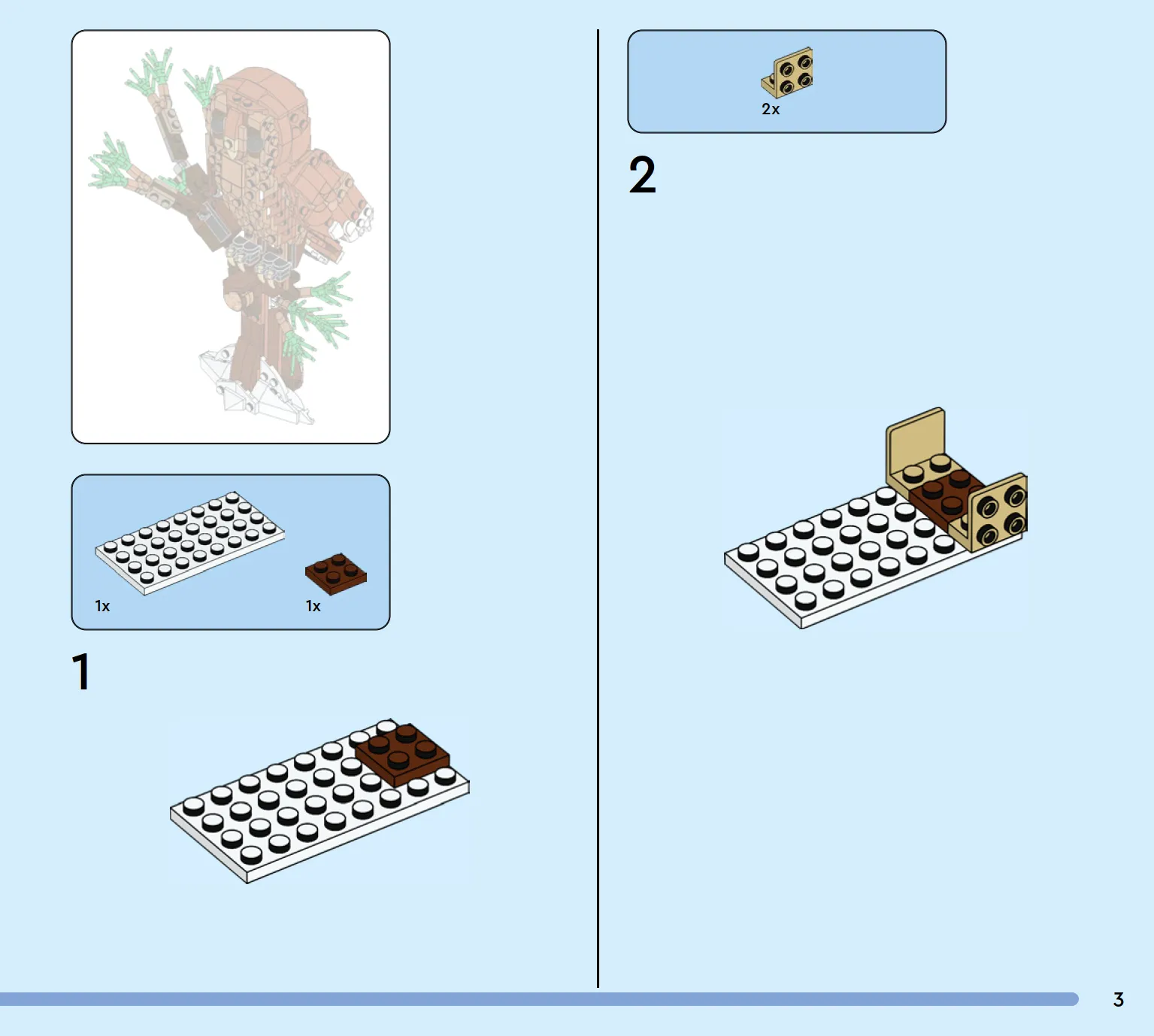 1x

1x

1

2x

2

3