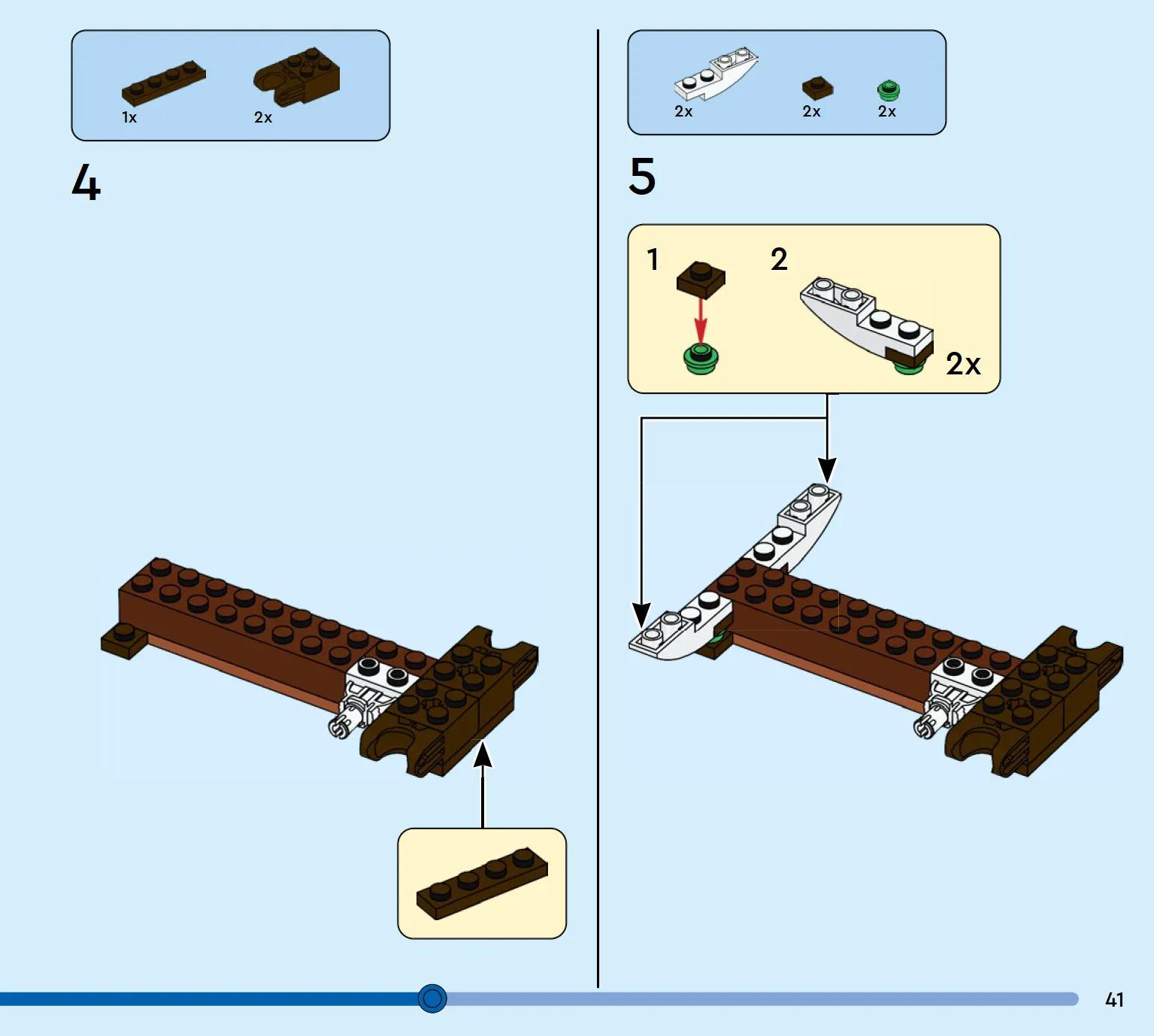 1x

2x

4

2x

2x

2x

5

1

2

2x

41