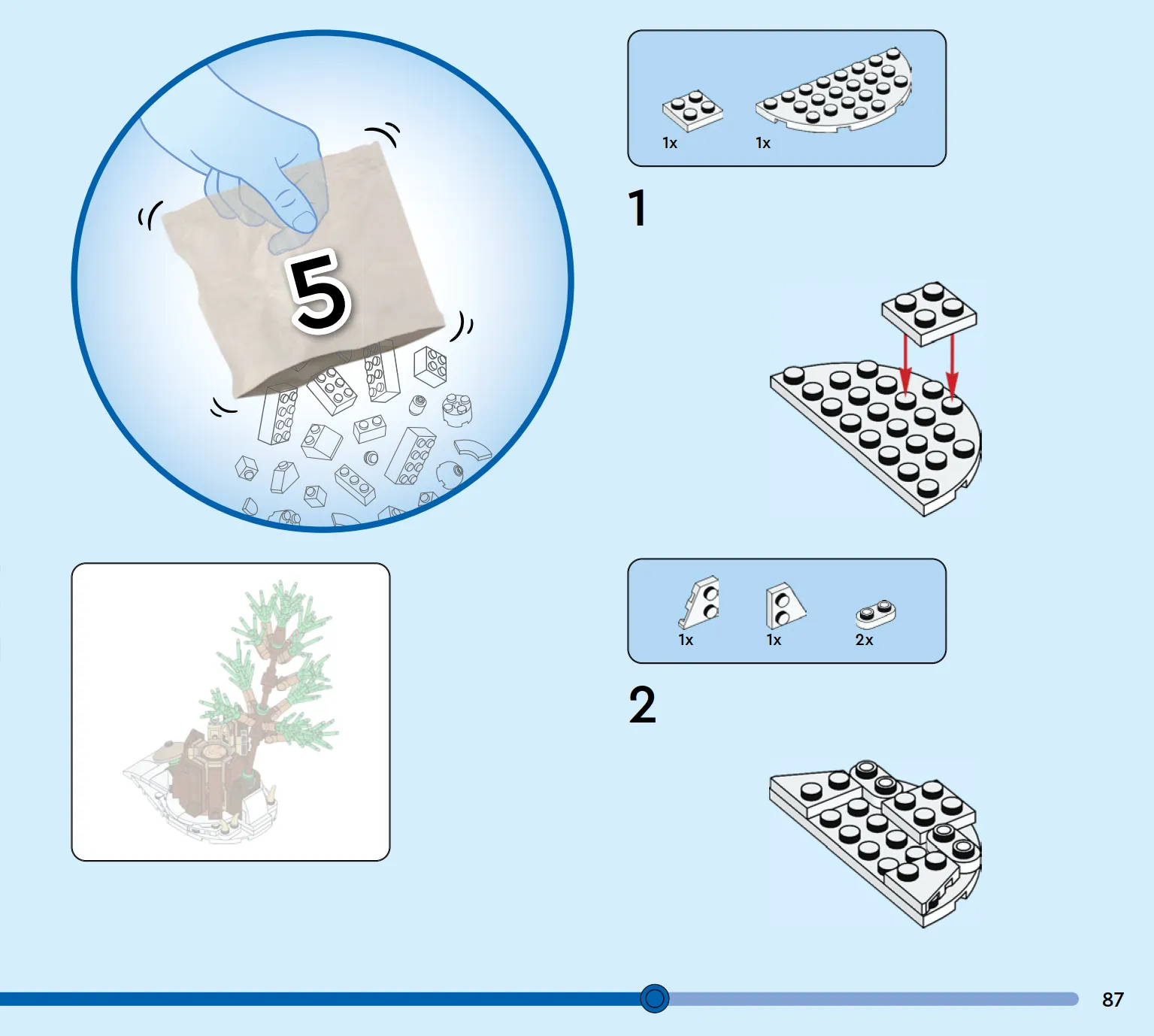 5

1x 1x

1

1x 1x 2x

2

87