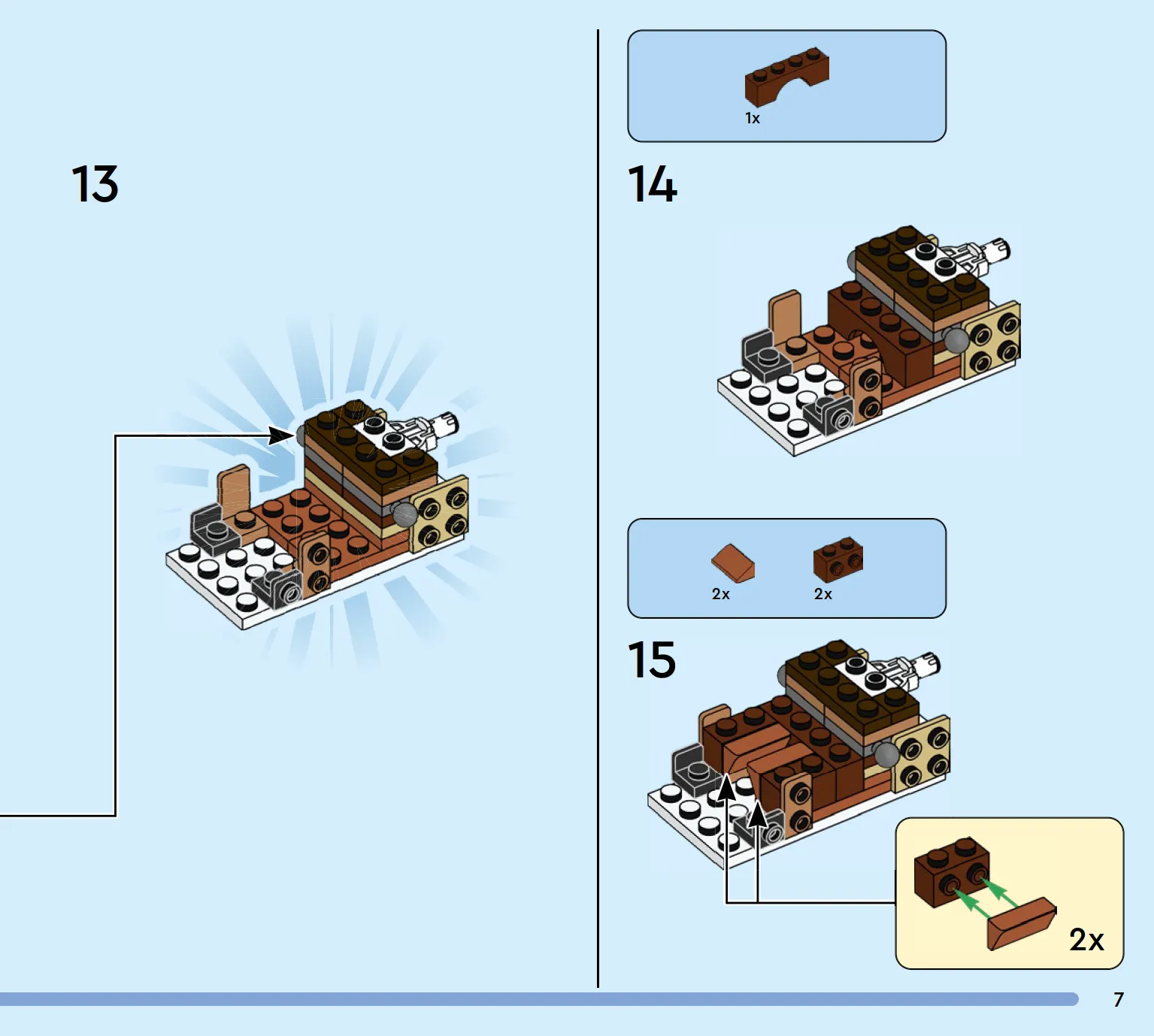 13

1x

14

2x

2x

15

2x

7