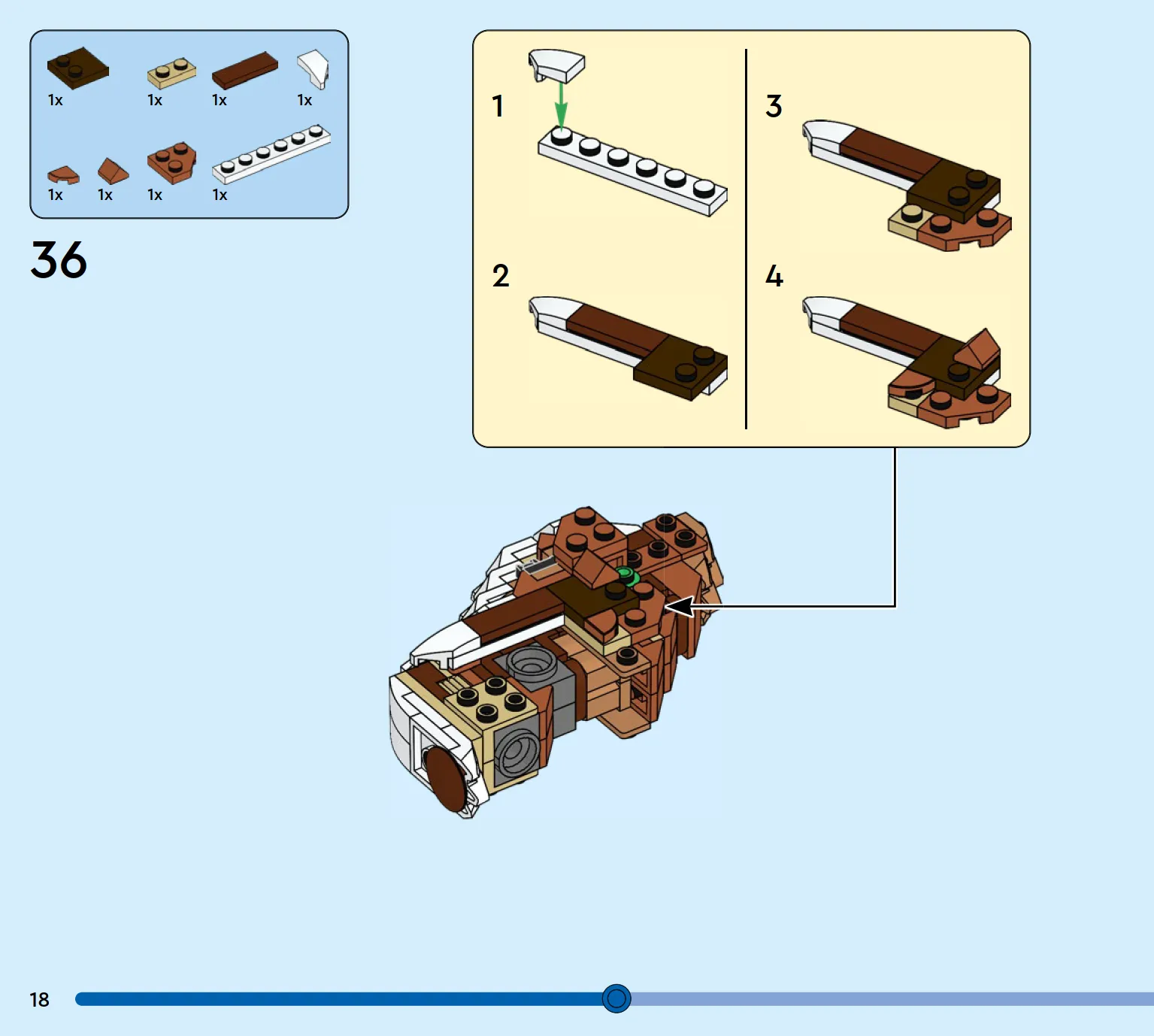 1x 1x 1x 1x
1x 1x 1x 1x

36

1

2

3

4

18