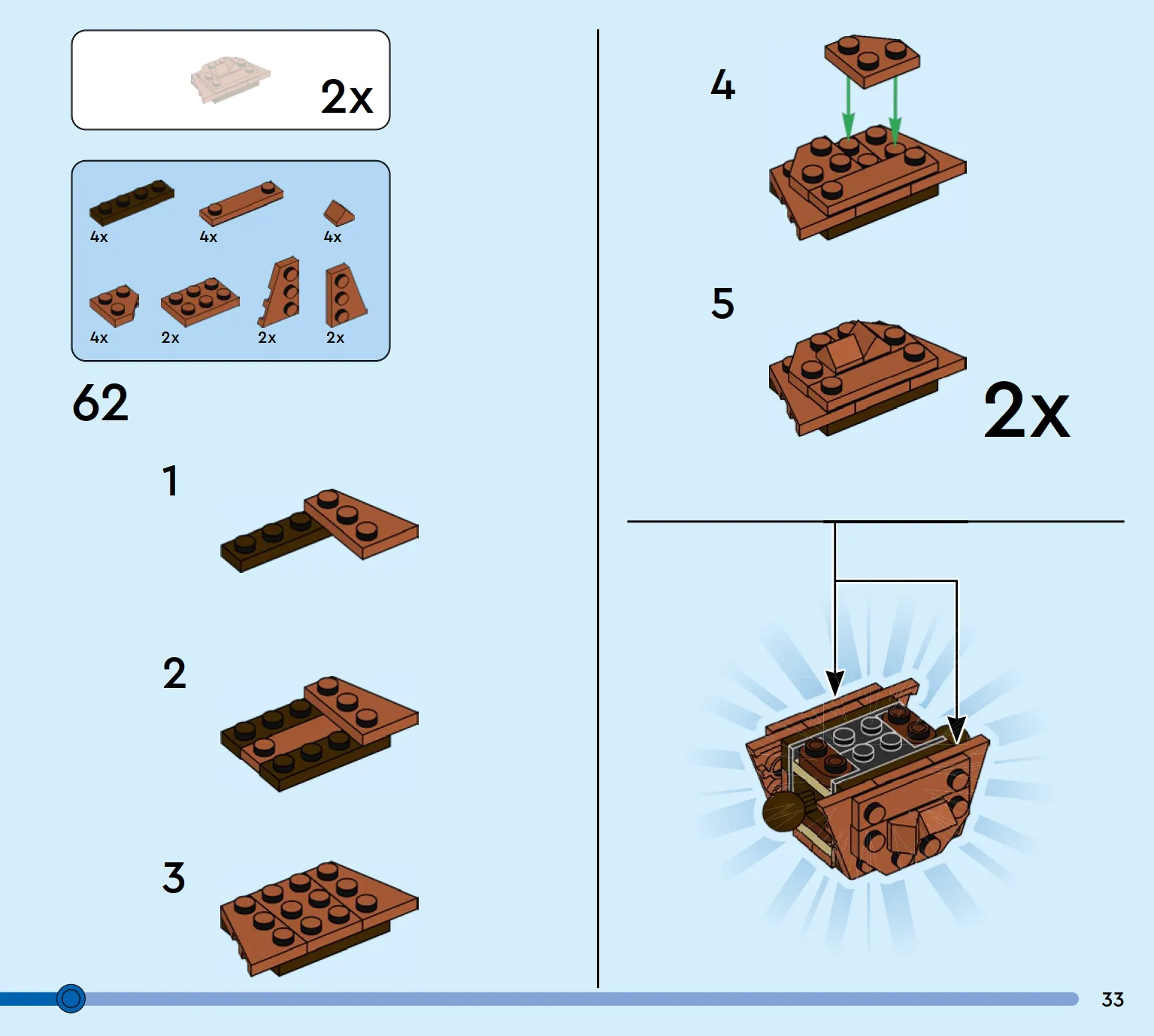 2x

4x 4x 4x
4x 2x 2x 2x

62

1

2

3

4

5

2x

33