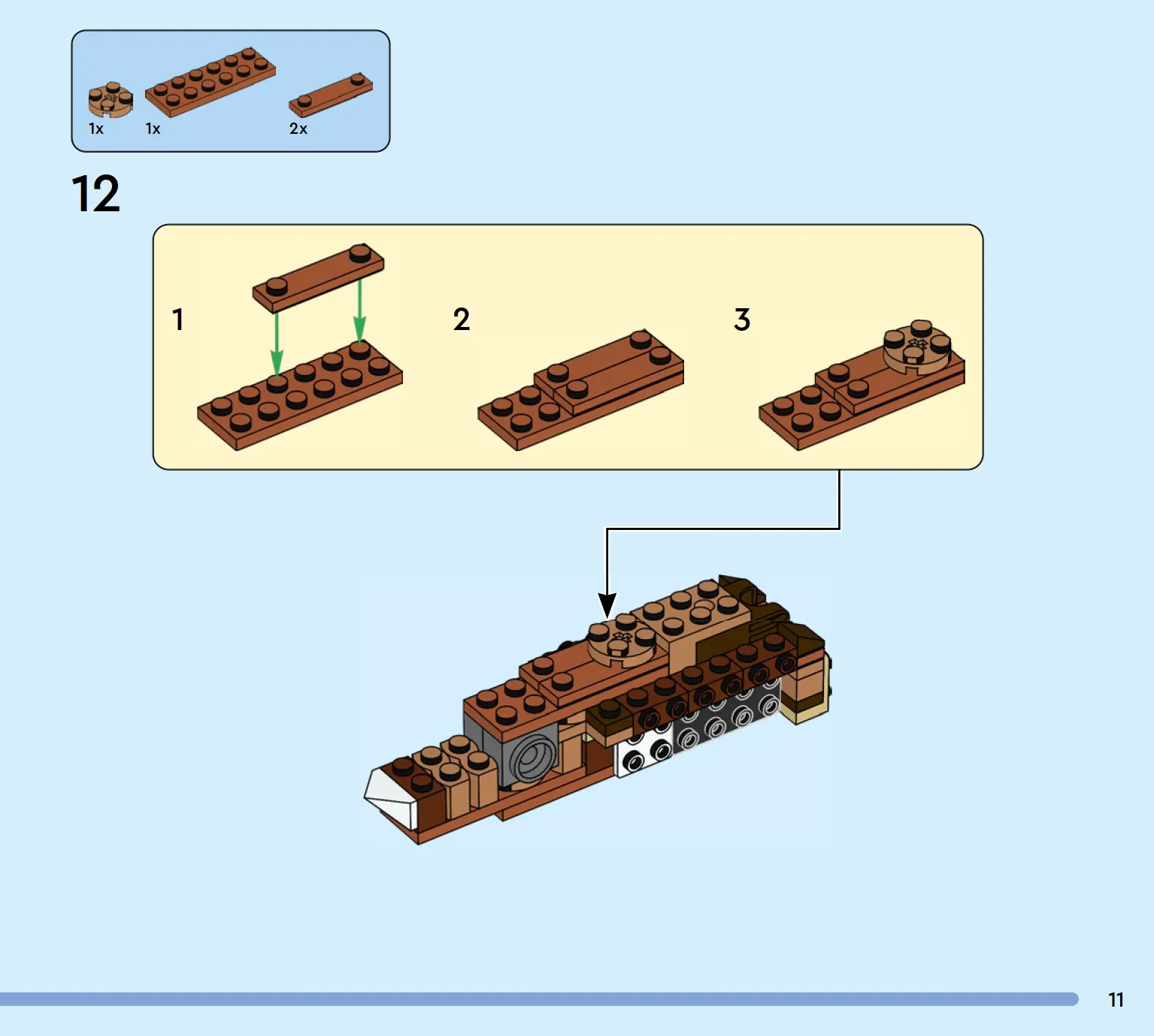 1x
1x
2x

12

1

2

3

11