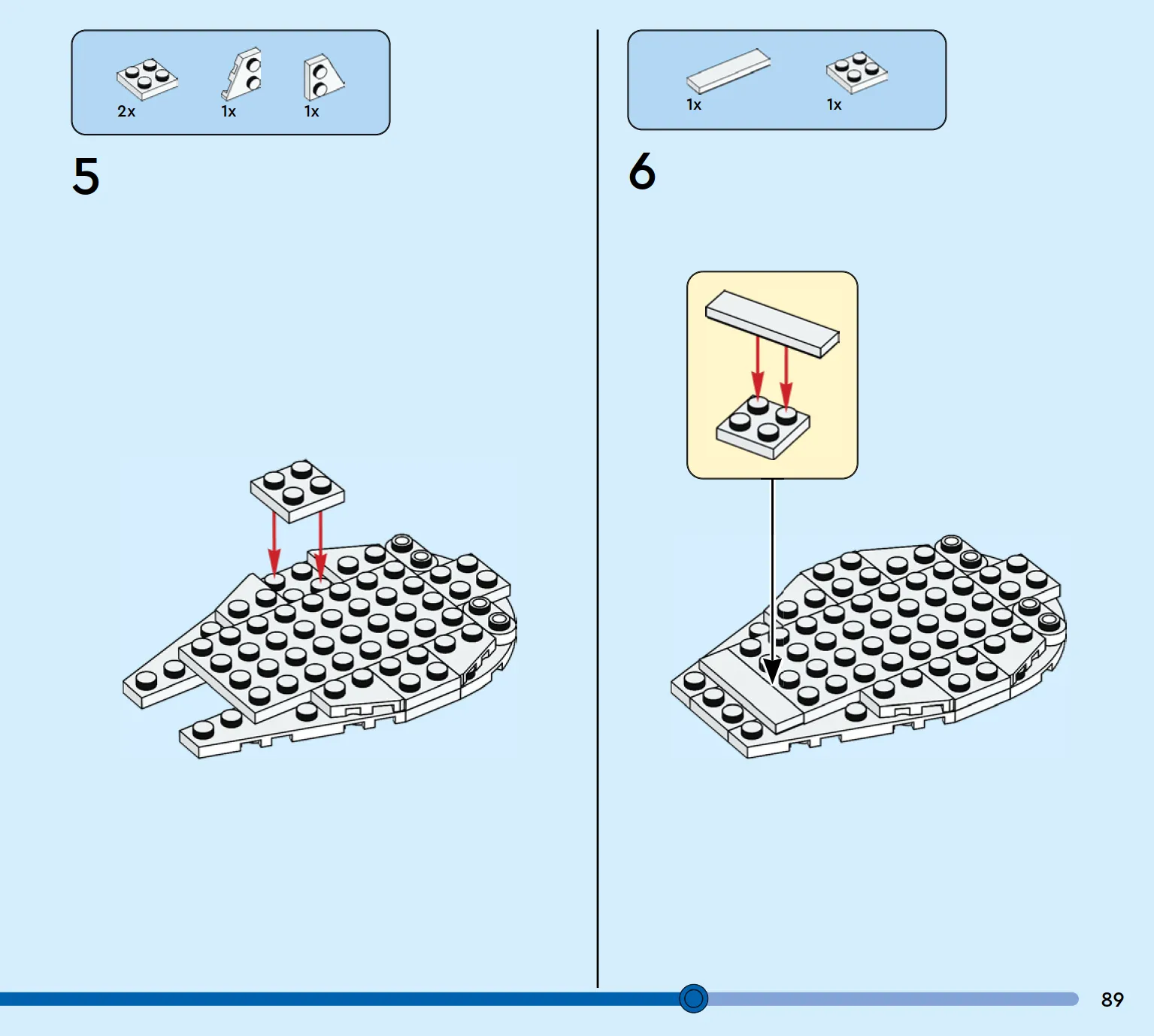 2x 1x 1x

5

1x 1x

6

89