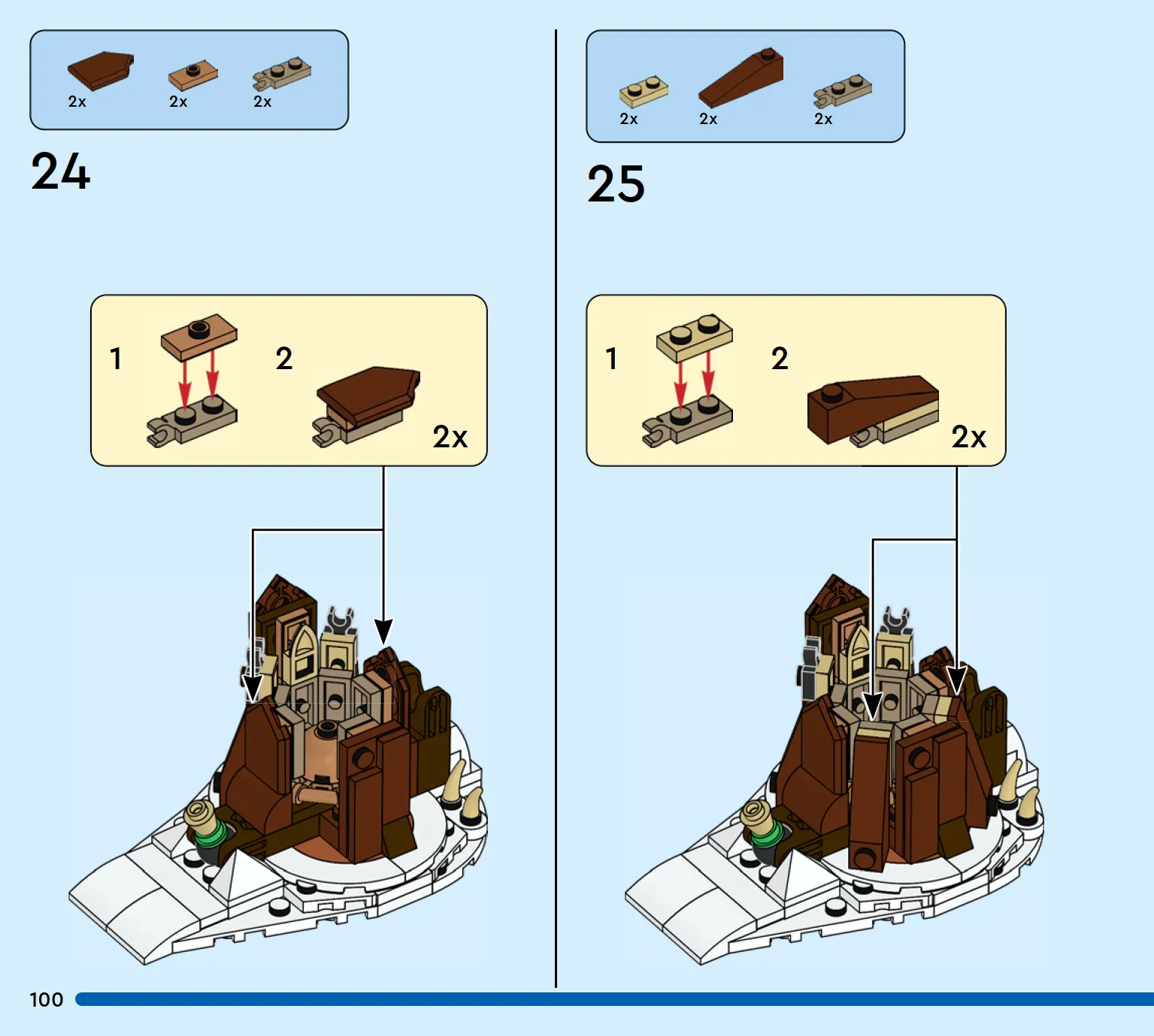 2x 2x 2x

24

1

2

2x

2x 2x 2x

25

1

2

2x

100