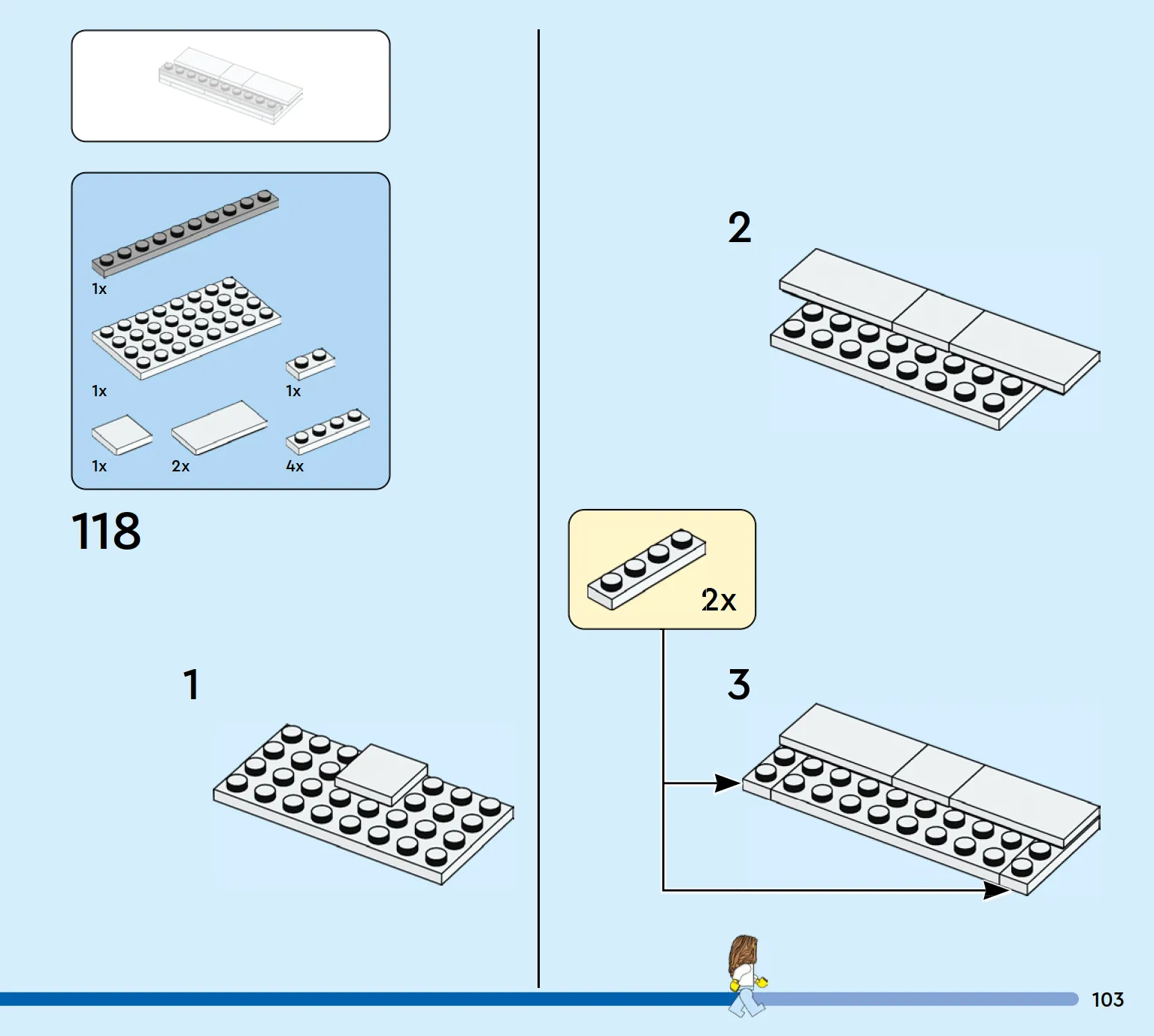 1x

1x

1x

1x

2x

4x

118

1

2

2x

3

103