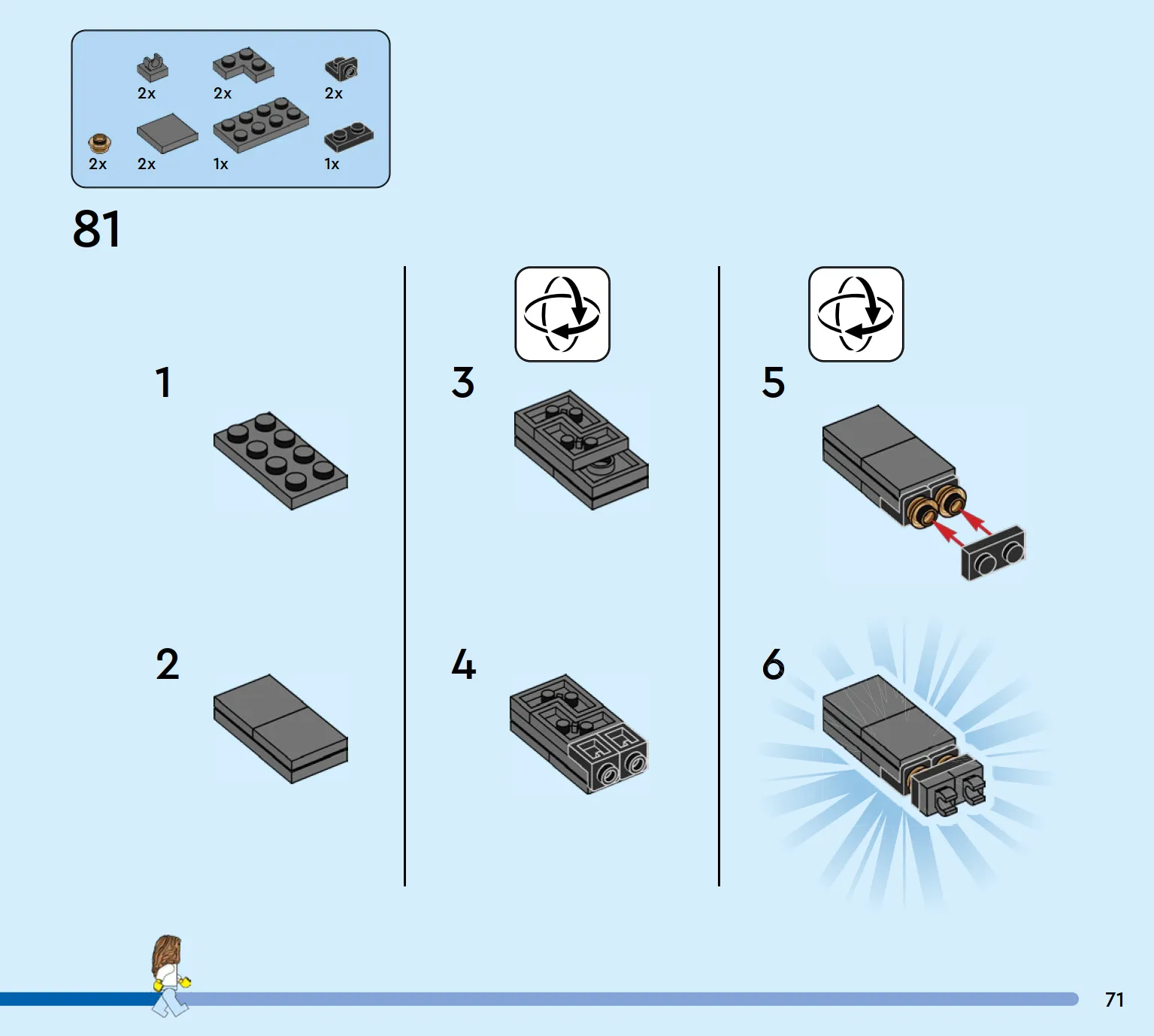 2x 2x 2x
2x 2x 1x 1x

81

1

2

3

4

5

6

71