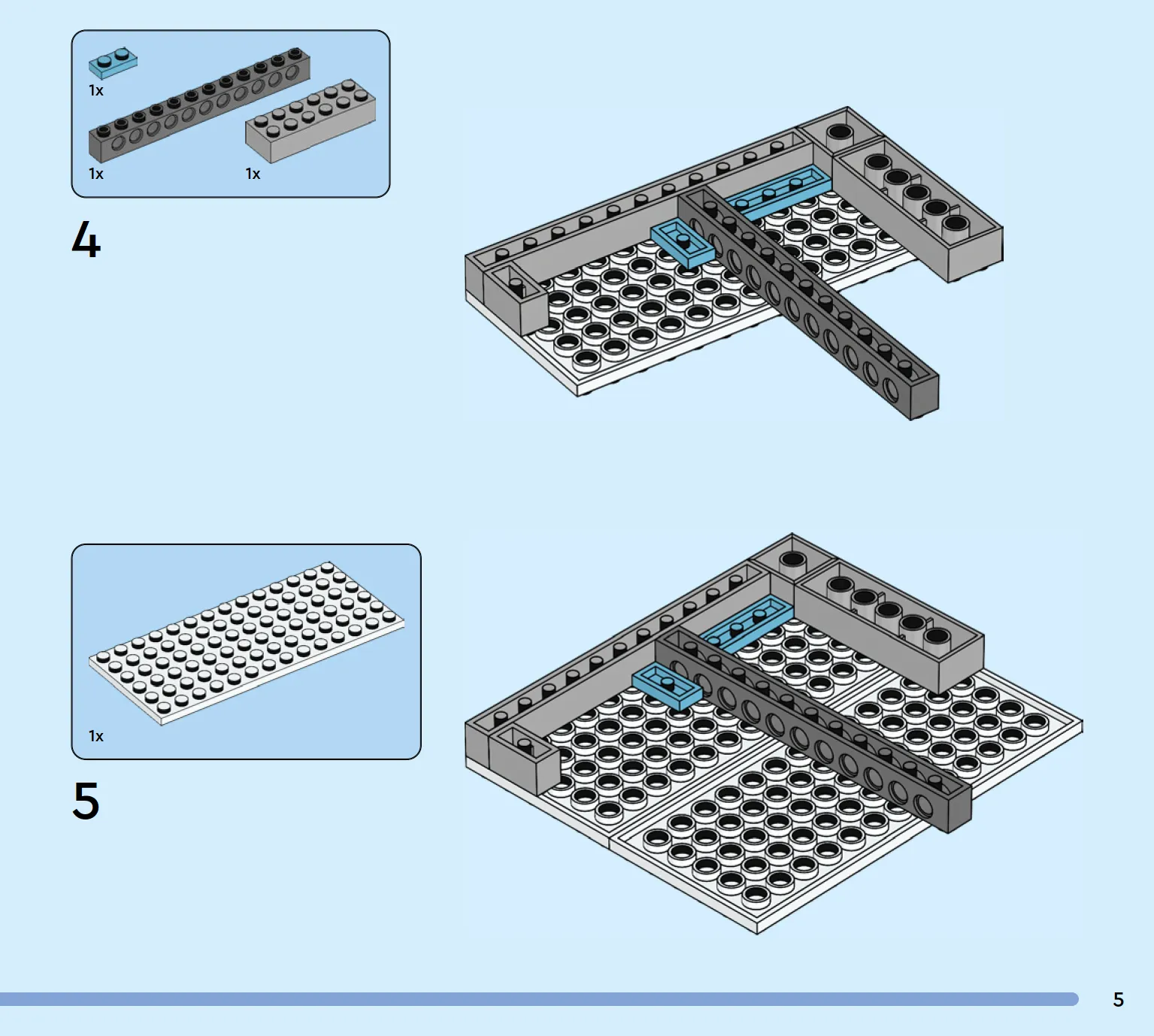 1x

1x

1x

4

1x

5

5