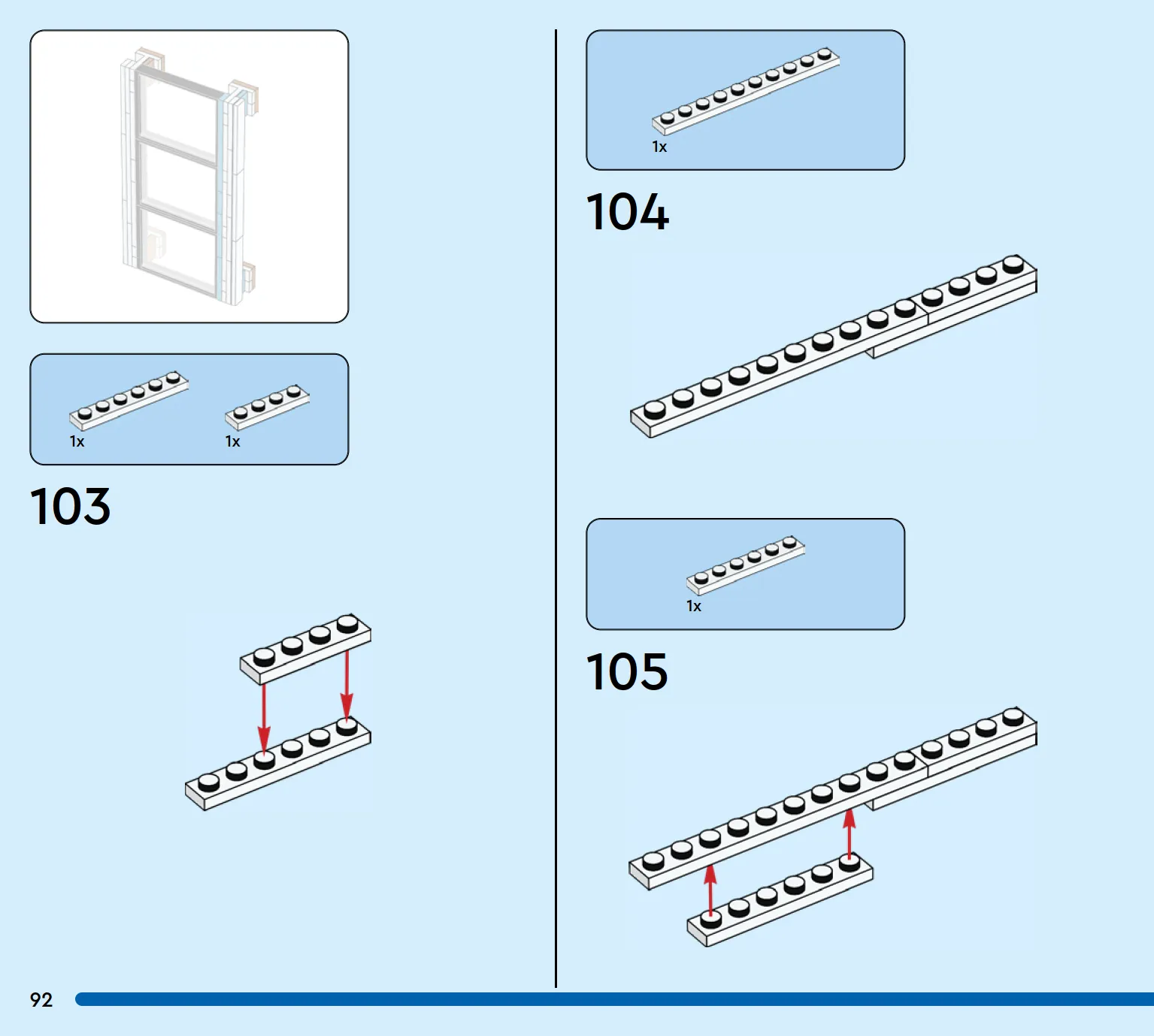 1x

1x

103

1x

104

1x

105

92