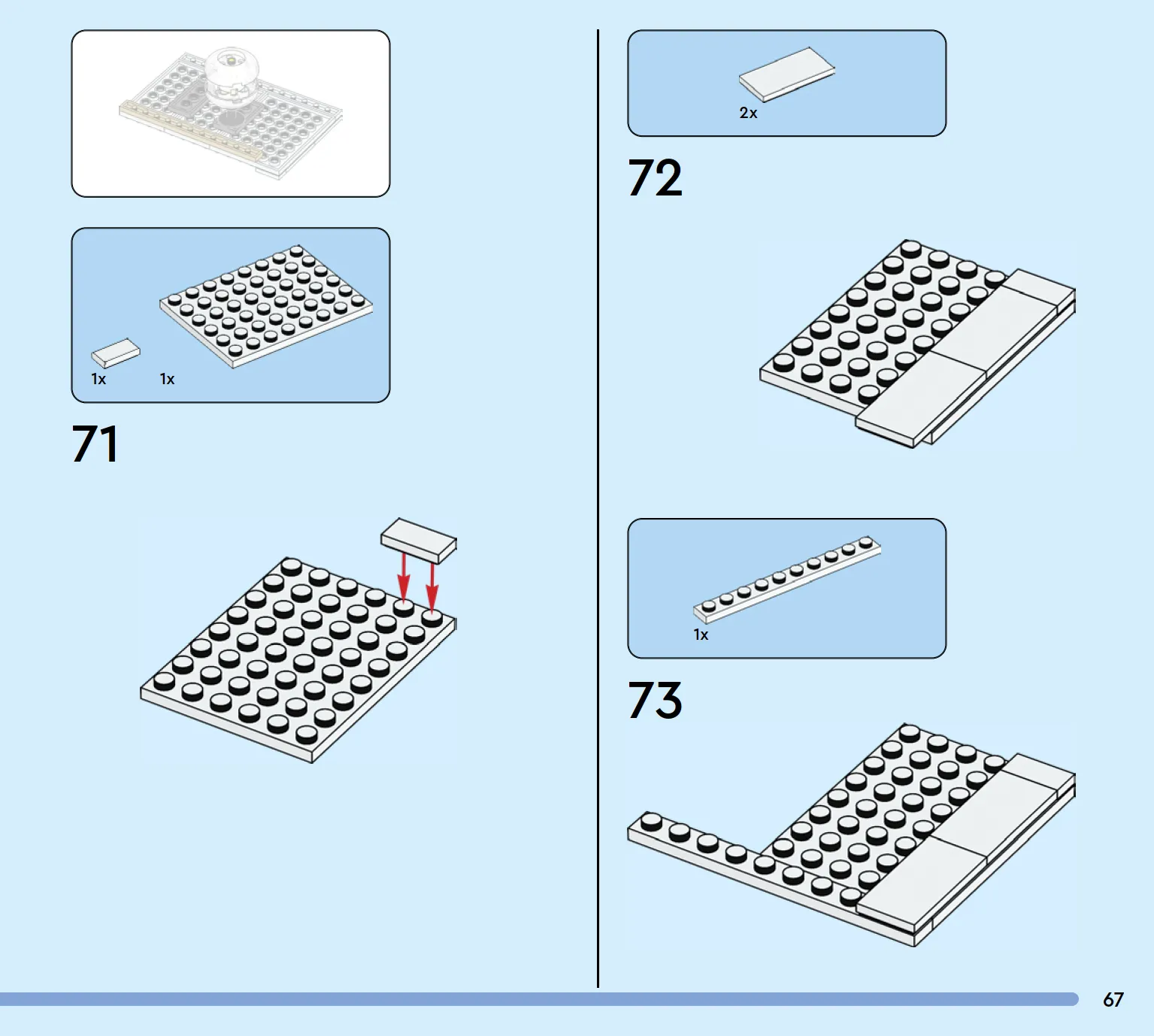 1x 1x

71

2x

72

1x

73

67