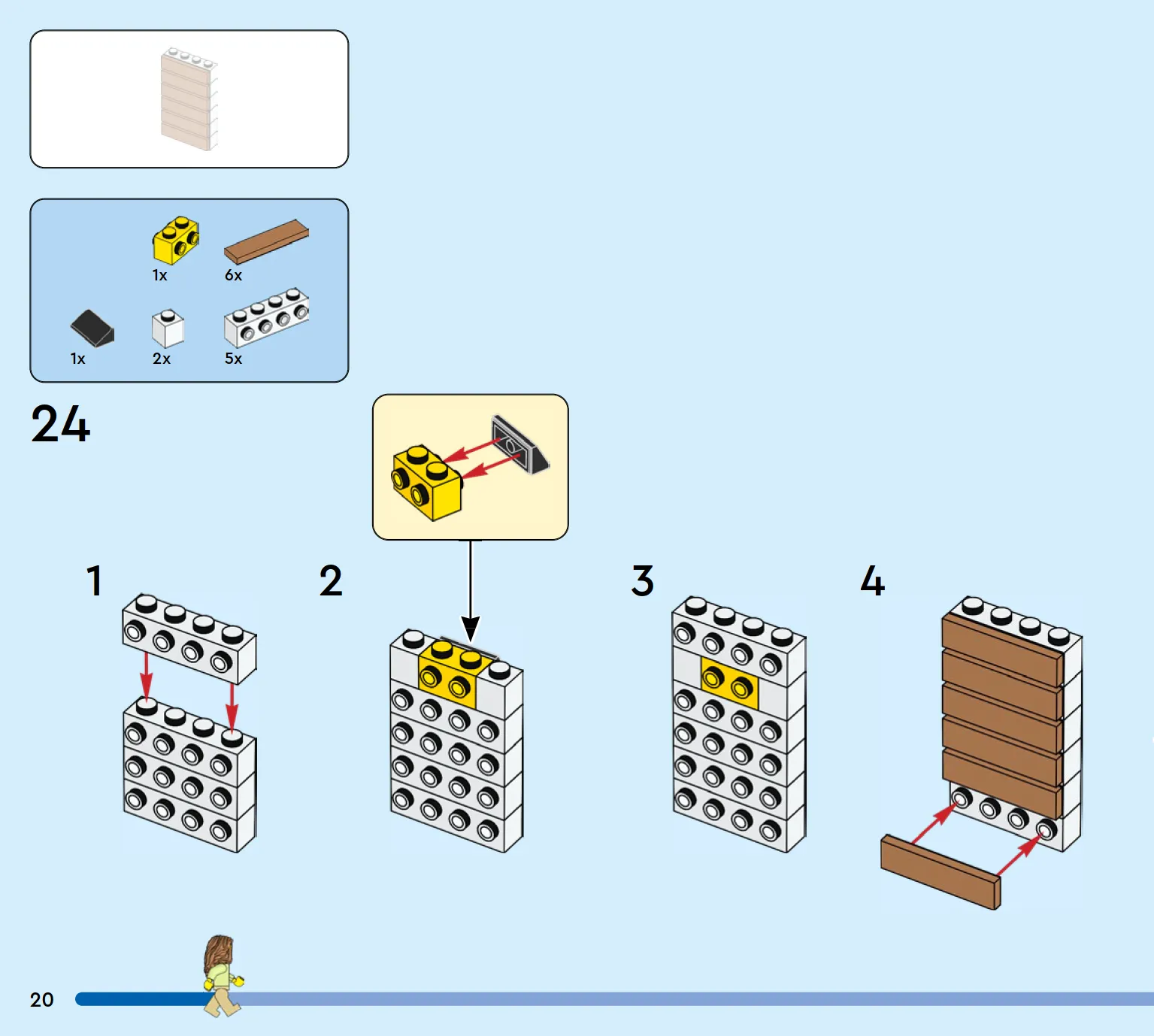 1x 6x

1x 2x 5x

24

1

2

3

4

20