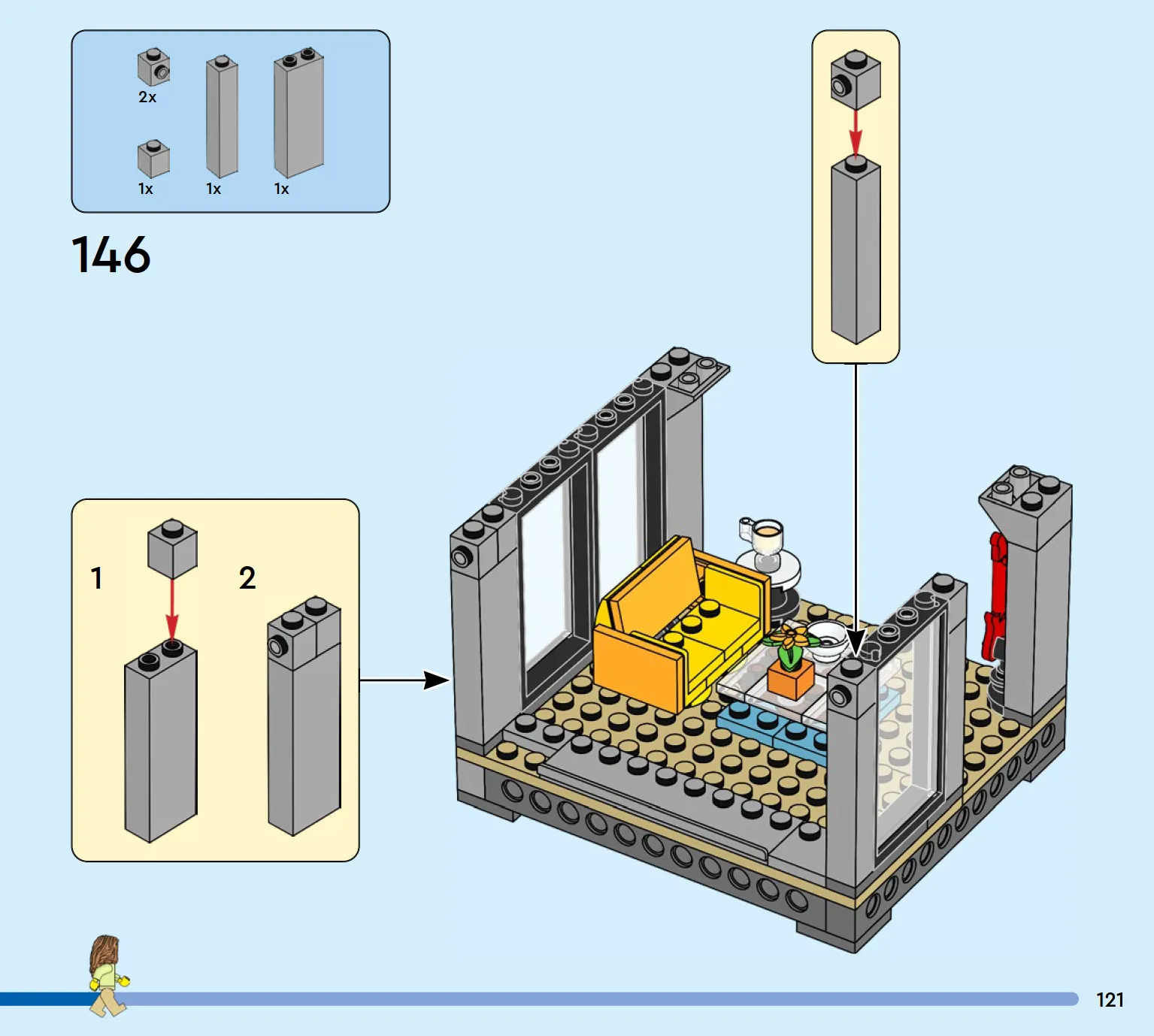 2x

1x 1x 1x

146

1

2

121