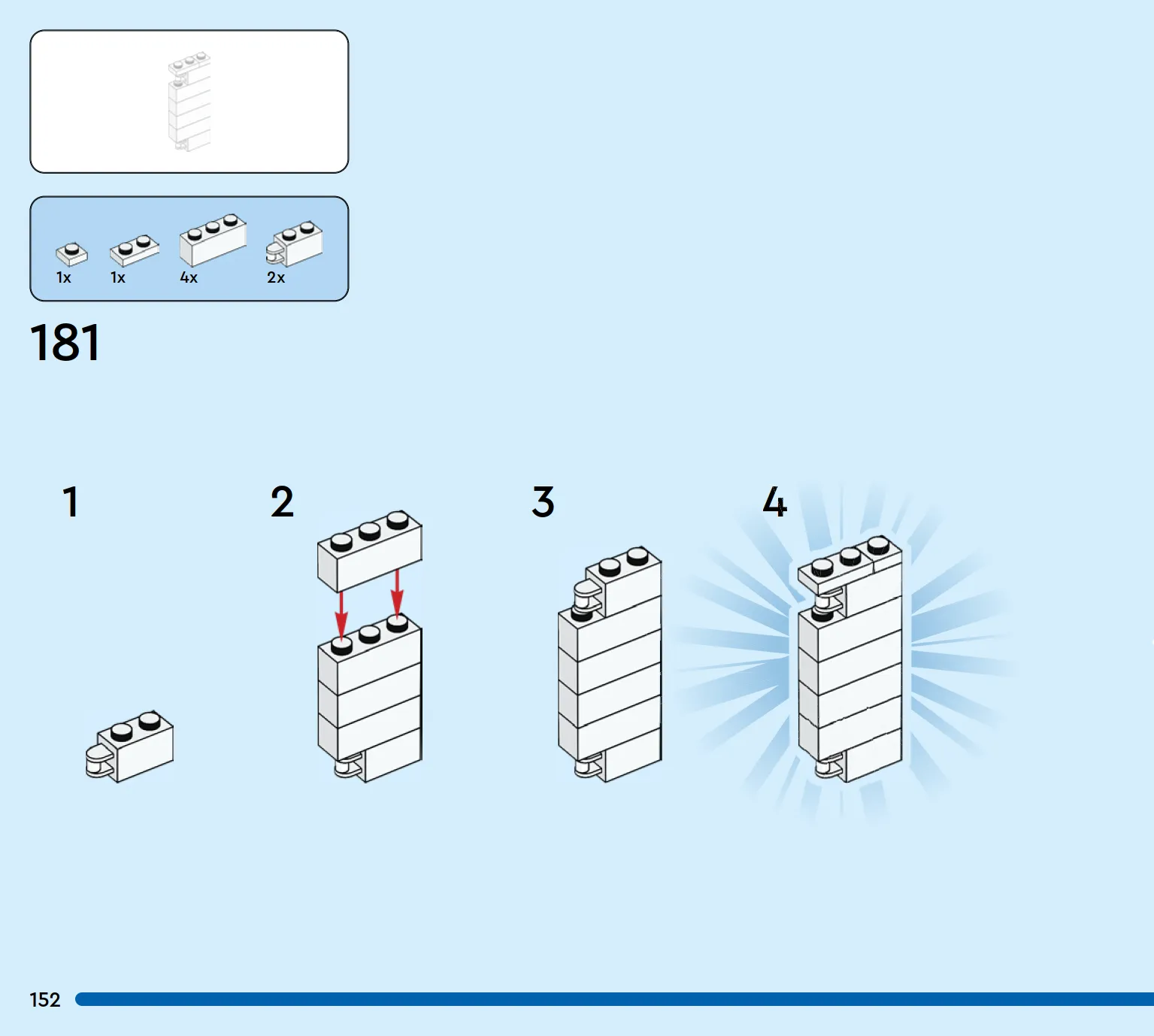 1x 1x 4x 2x

181

1

2

3

4

152