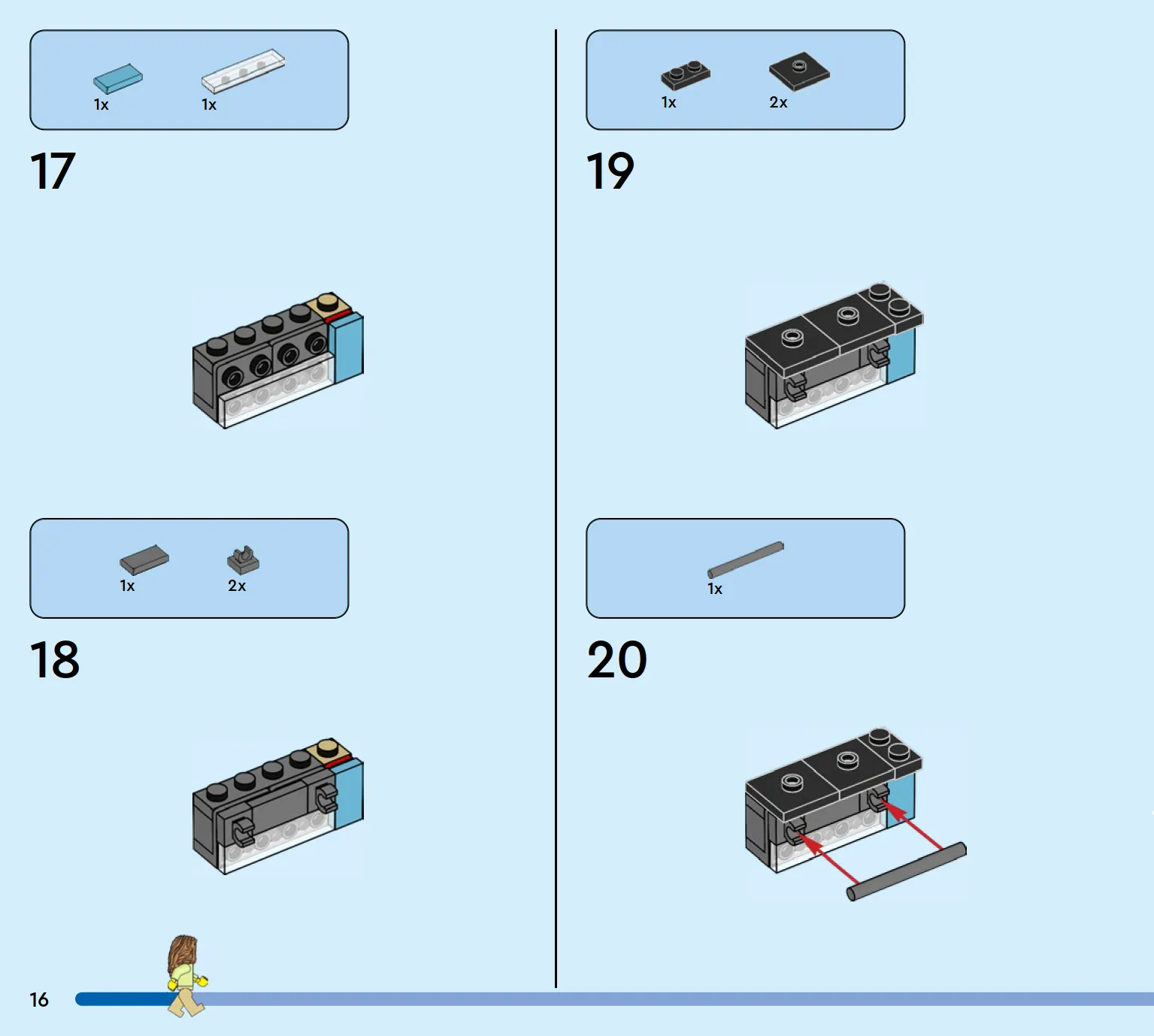 1x 1x

17

1x 2x

18

1x 2x

19

1x

20

16