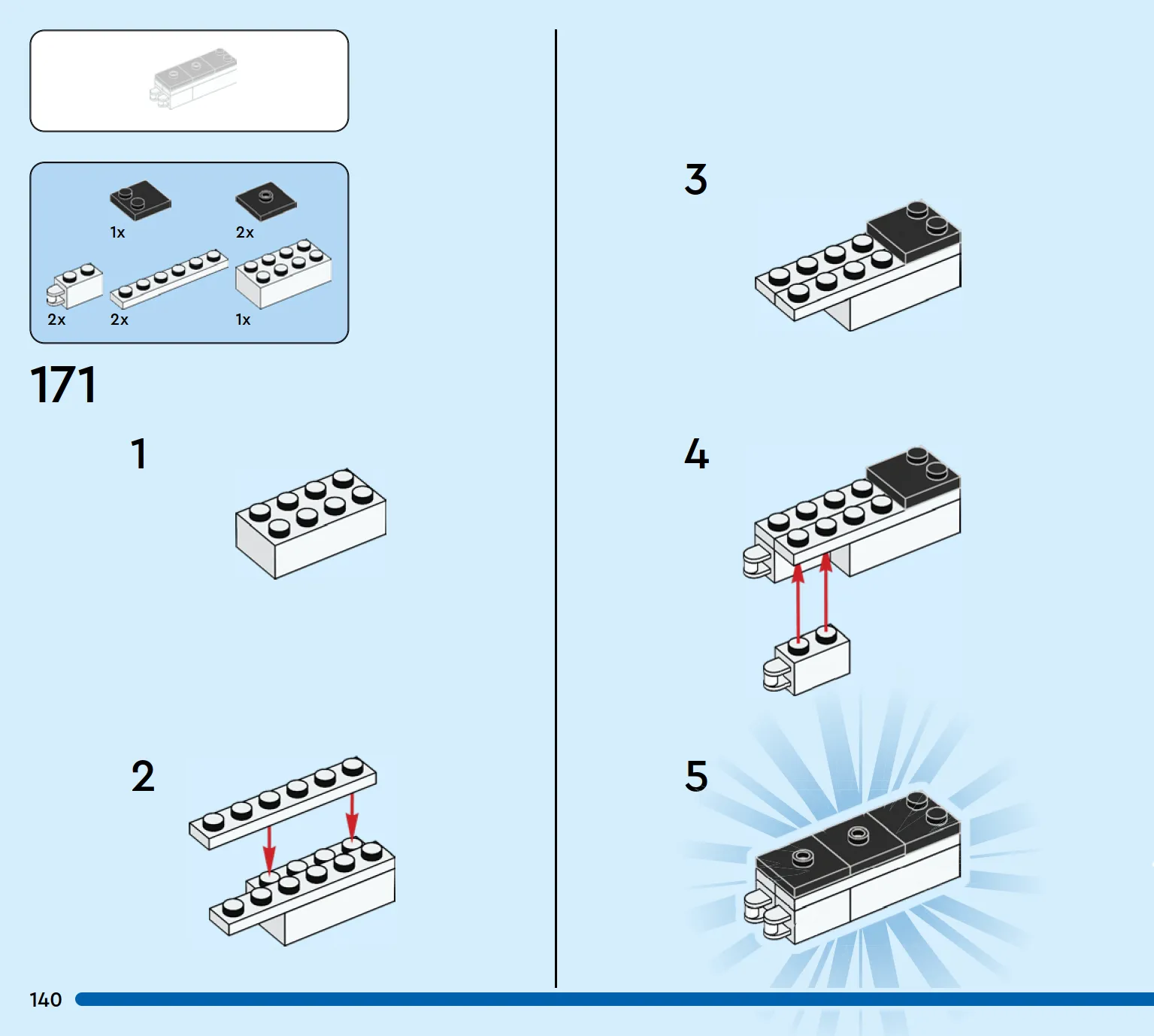 1x

2x

2x

2x

1x

171

1

2

3

4

5

140