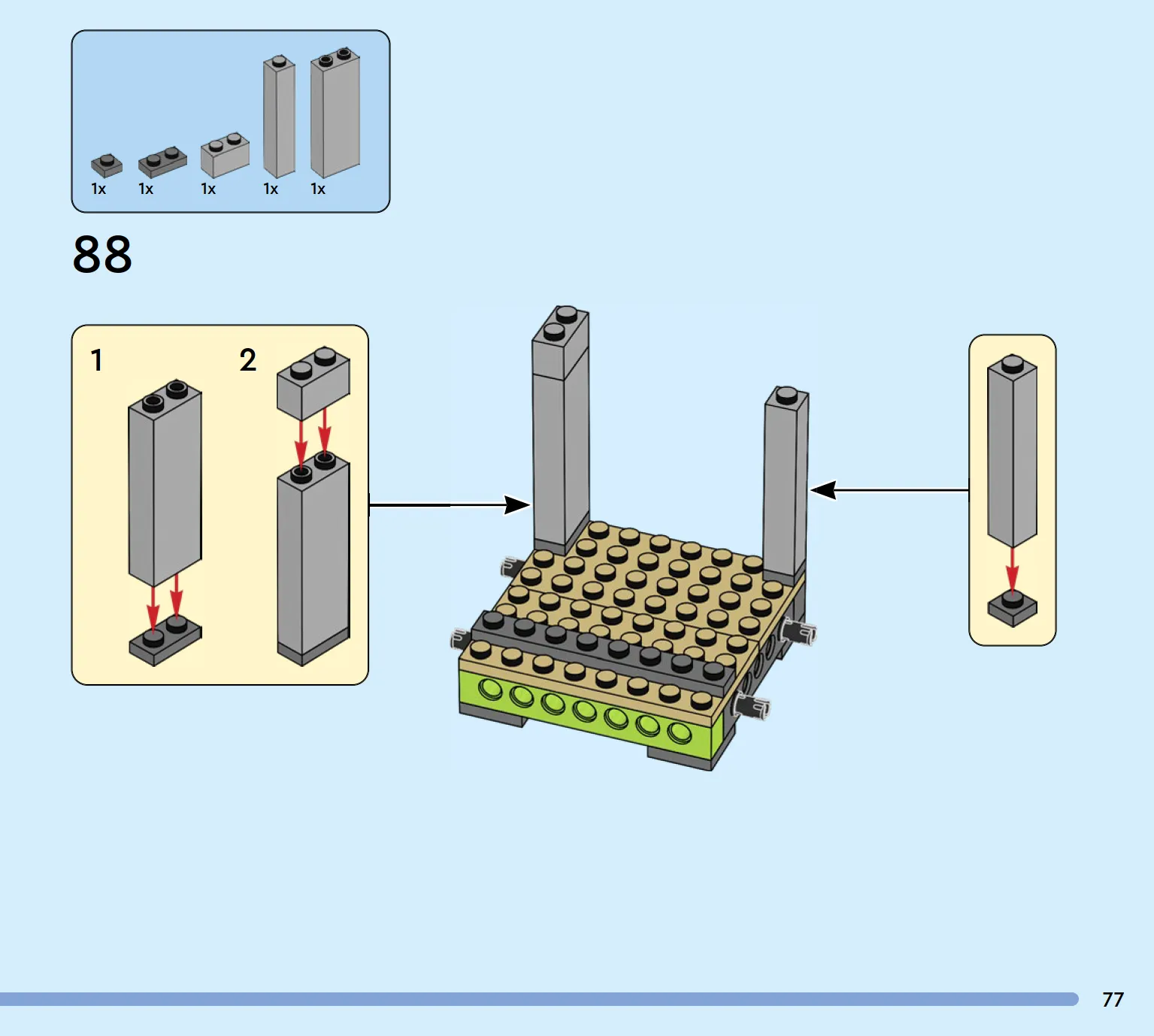 1x 1x 1x 1x 1x

88

1

2

77