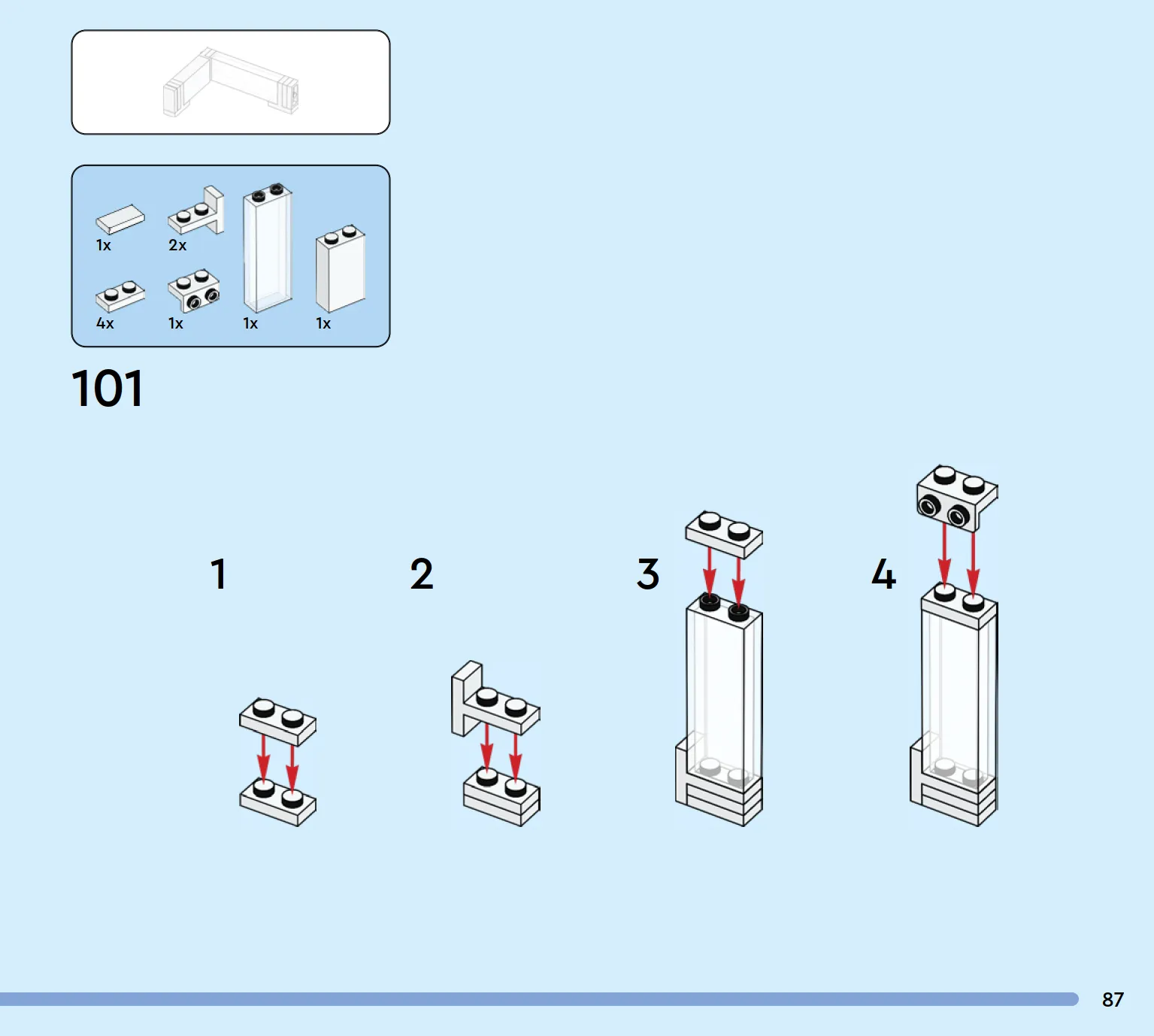 1x
2x
4x
1x
1x
1x

101

1

2

3

4

87