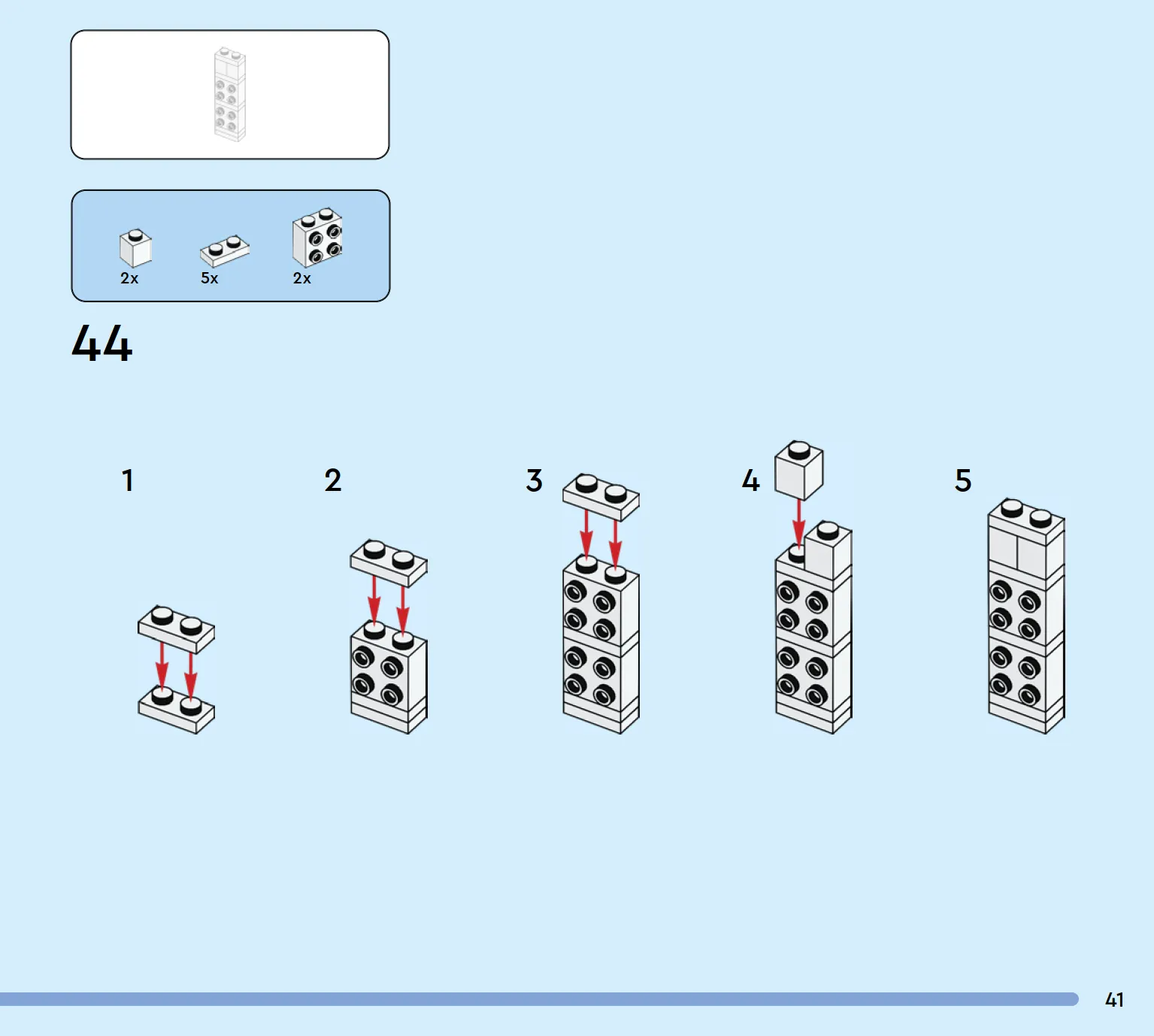 2x 5x 2x

44

1

2

3

4

5

41