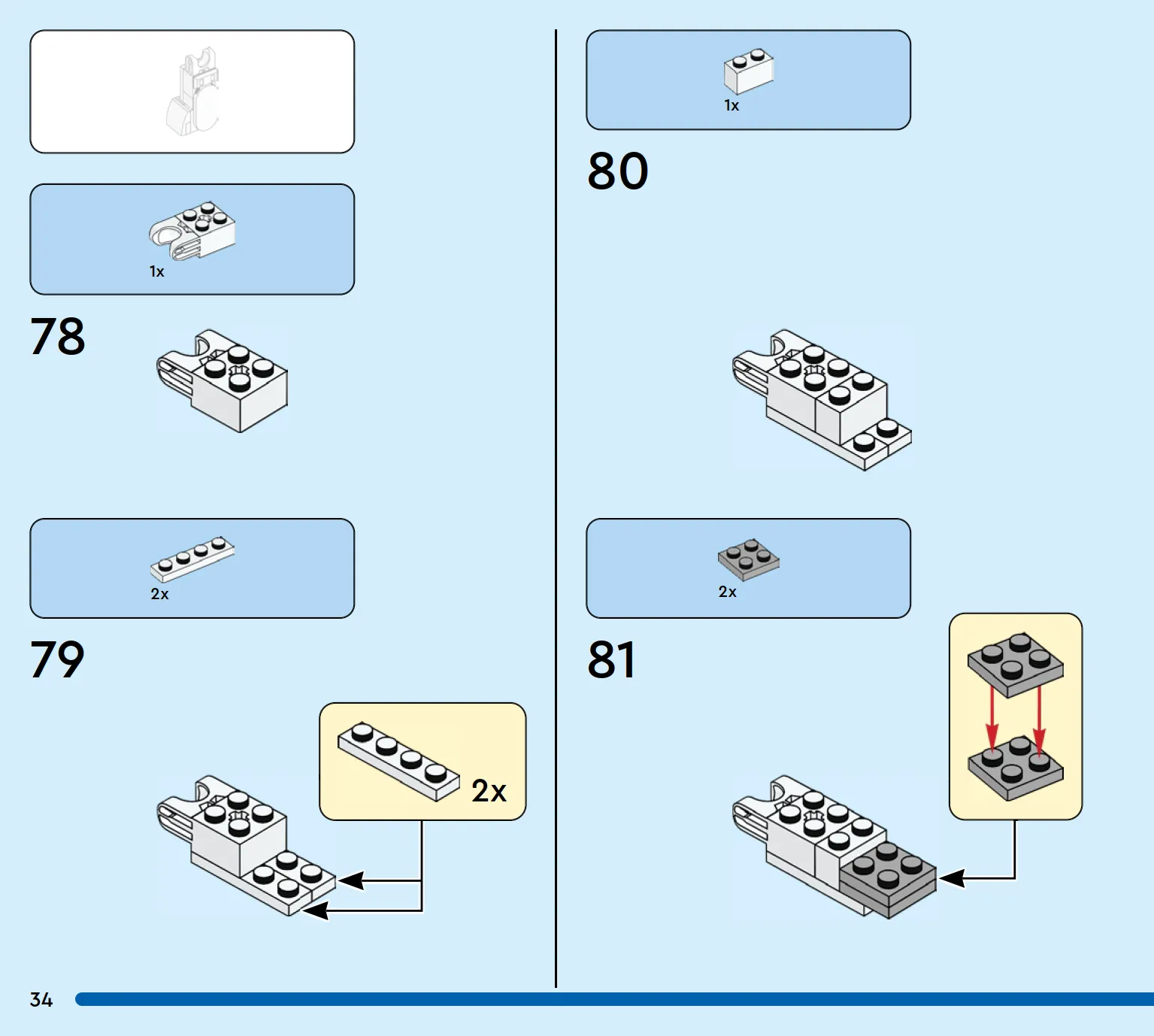 1x

78

2x

79

2x

1x

80

2x

81

34