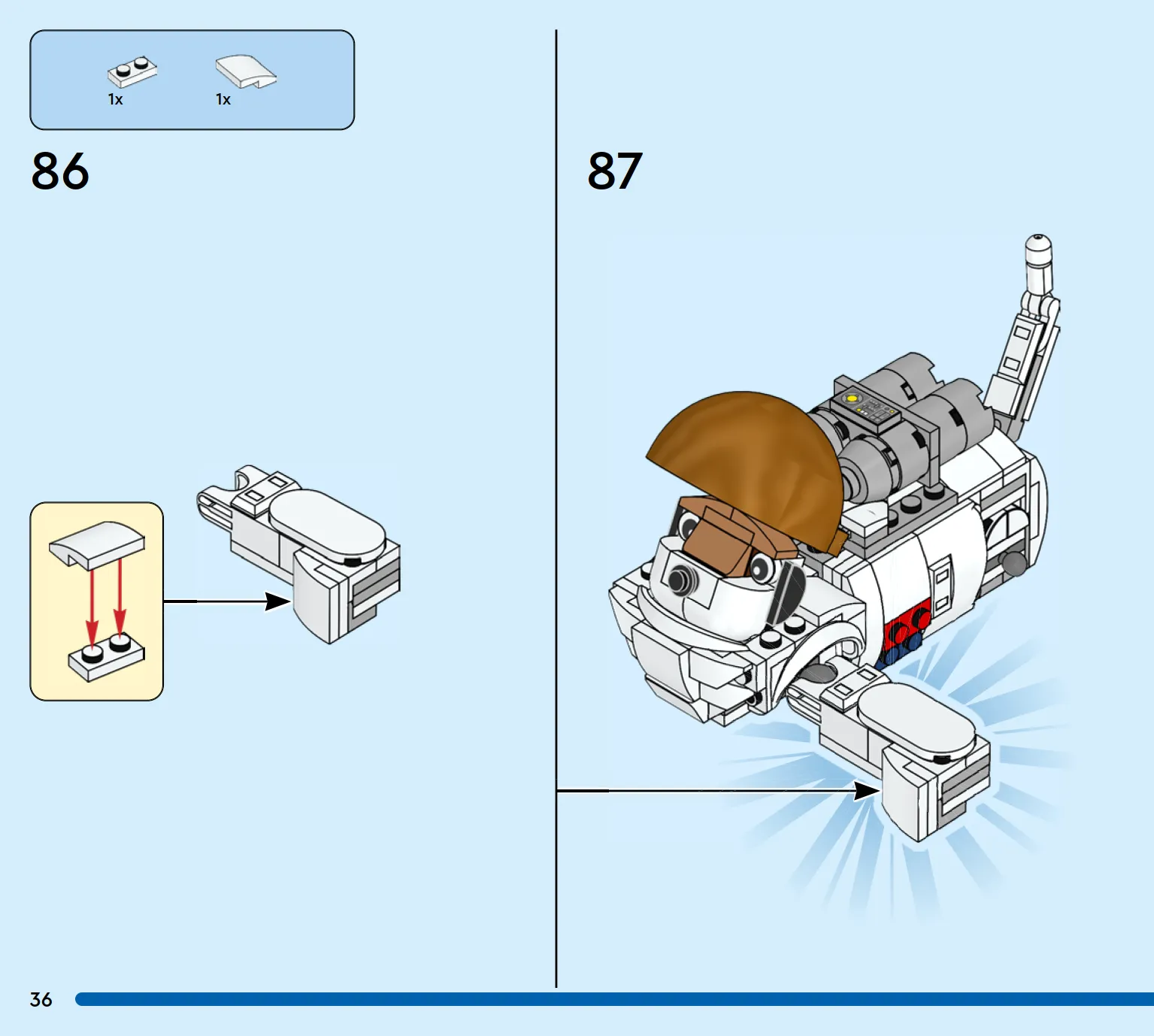 1x
1x

86

87

36