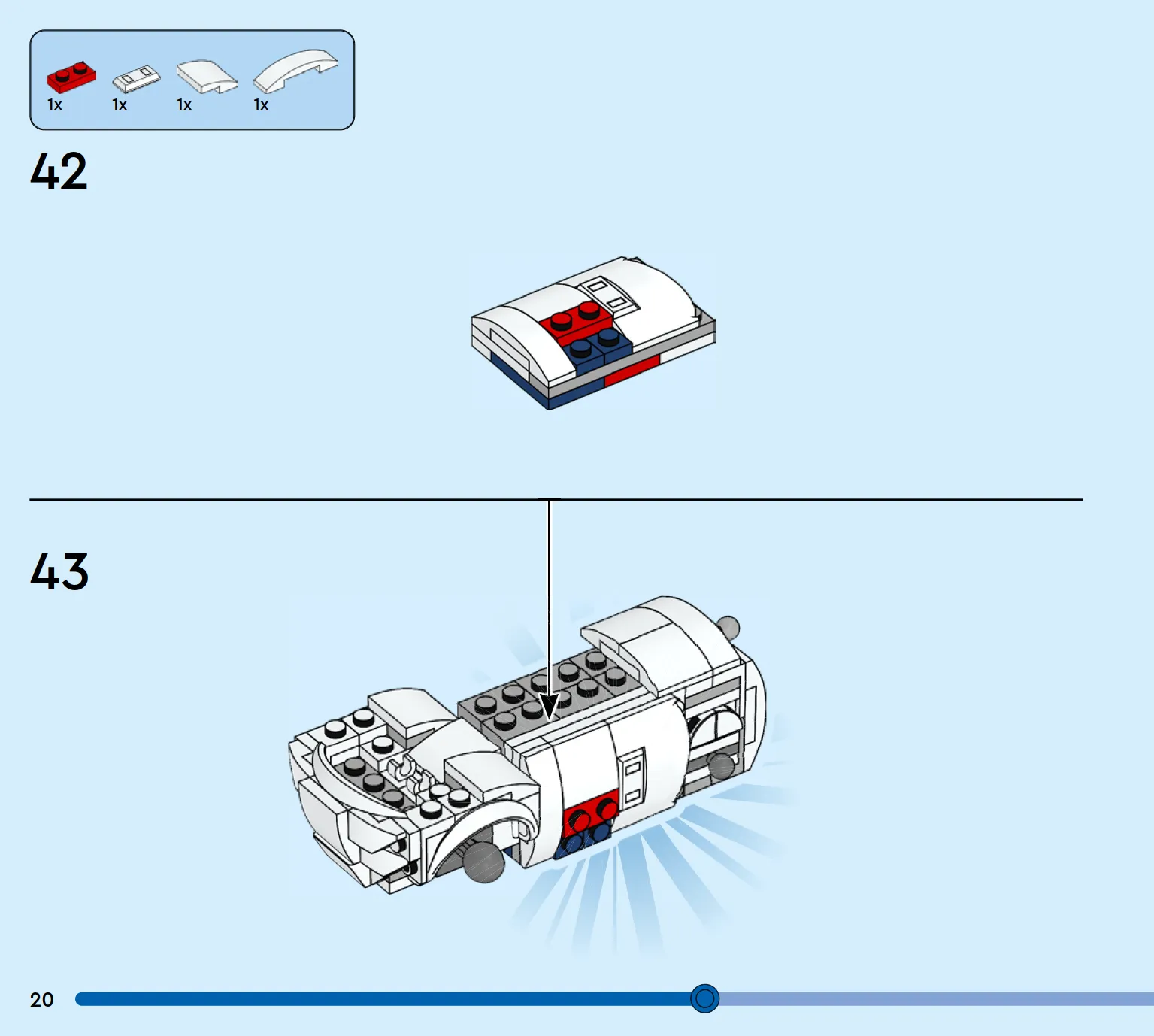 1x 1x 1x 1x

42

43

20