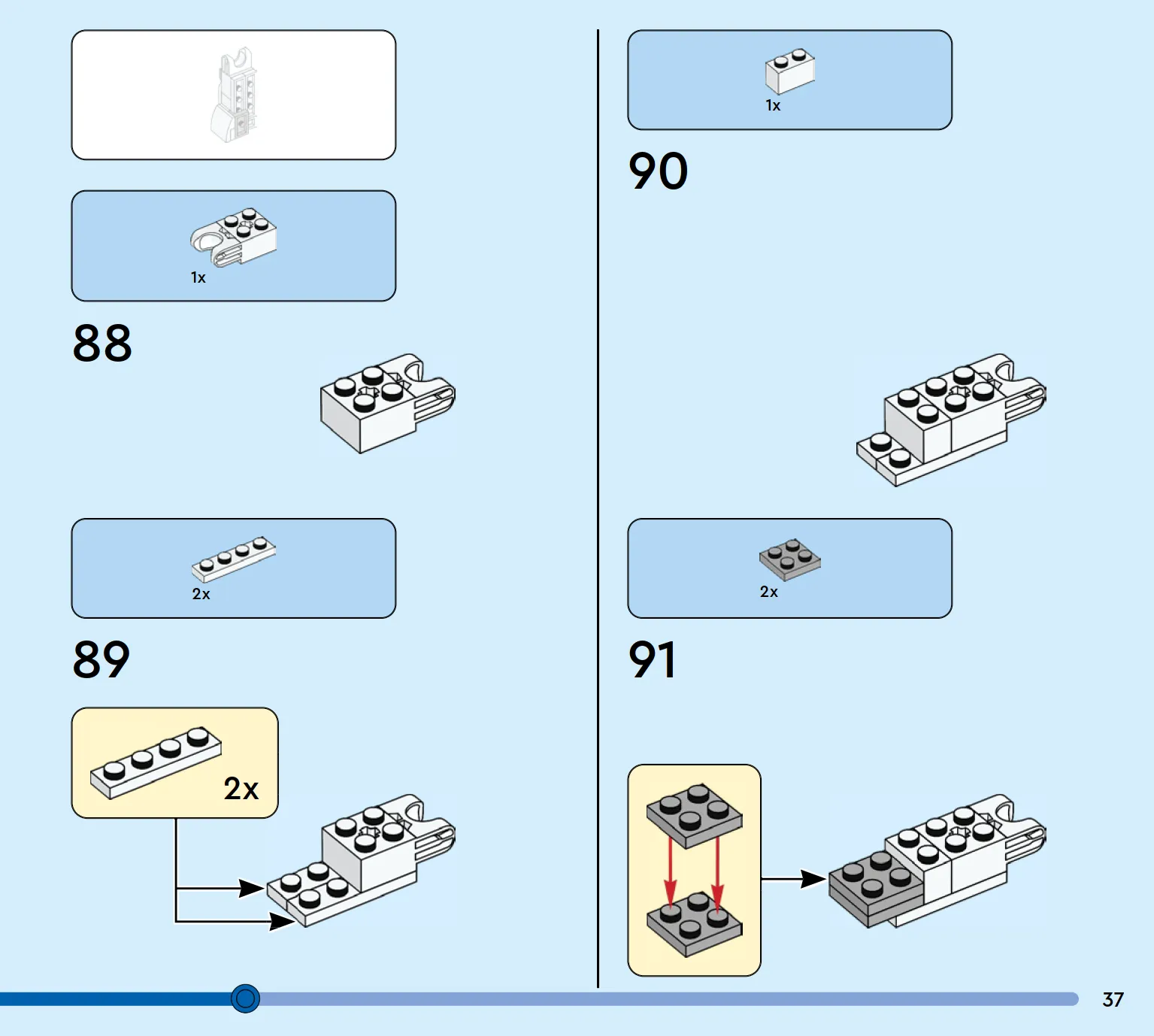 1x

88

2x

89

2x

1x

90

2x

91

37