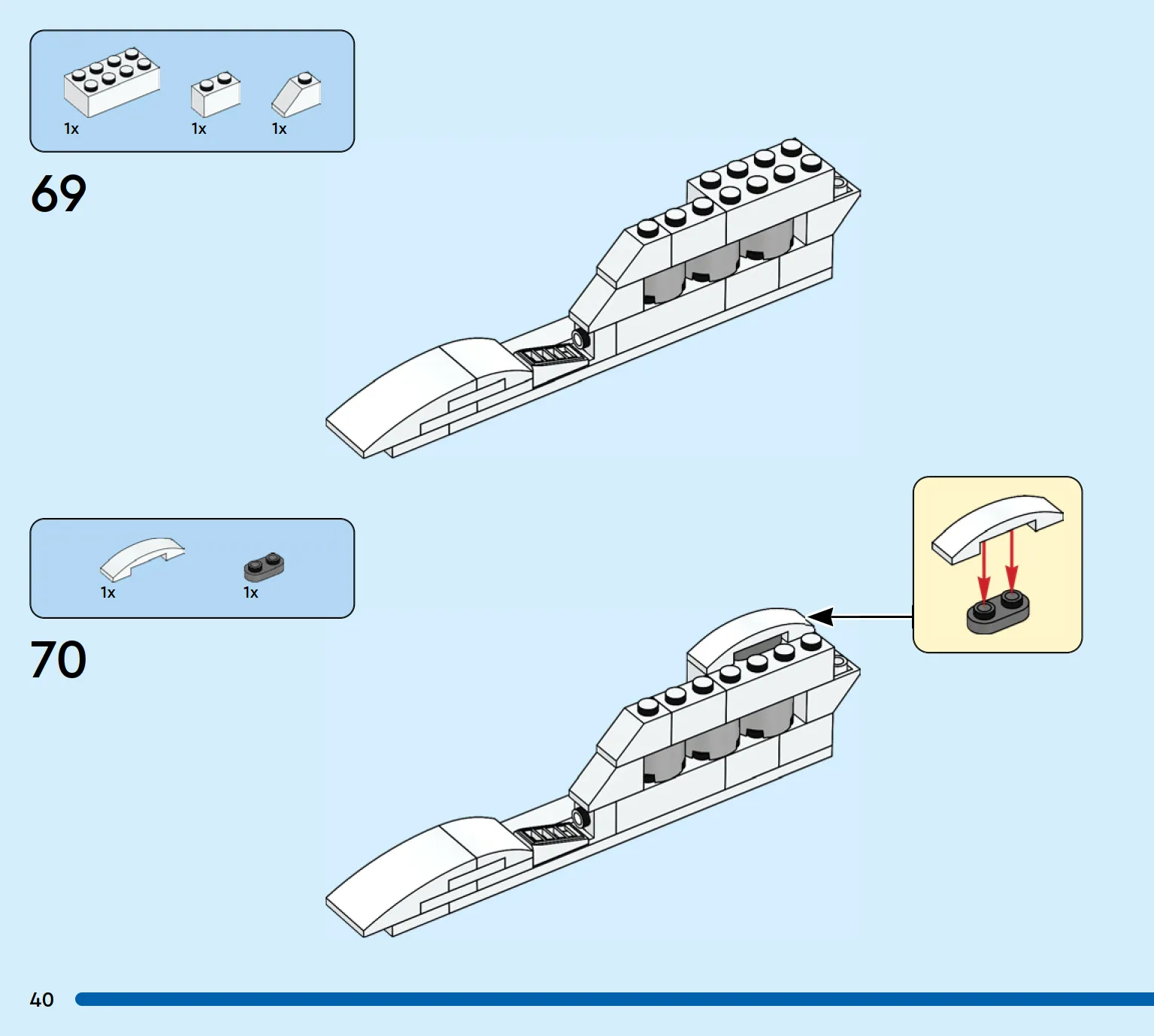 1x 1x 1x

69

1x 1x

70

40