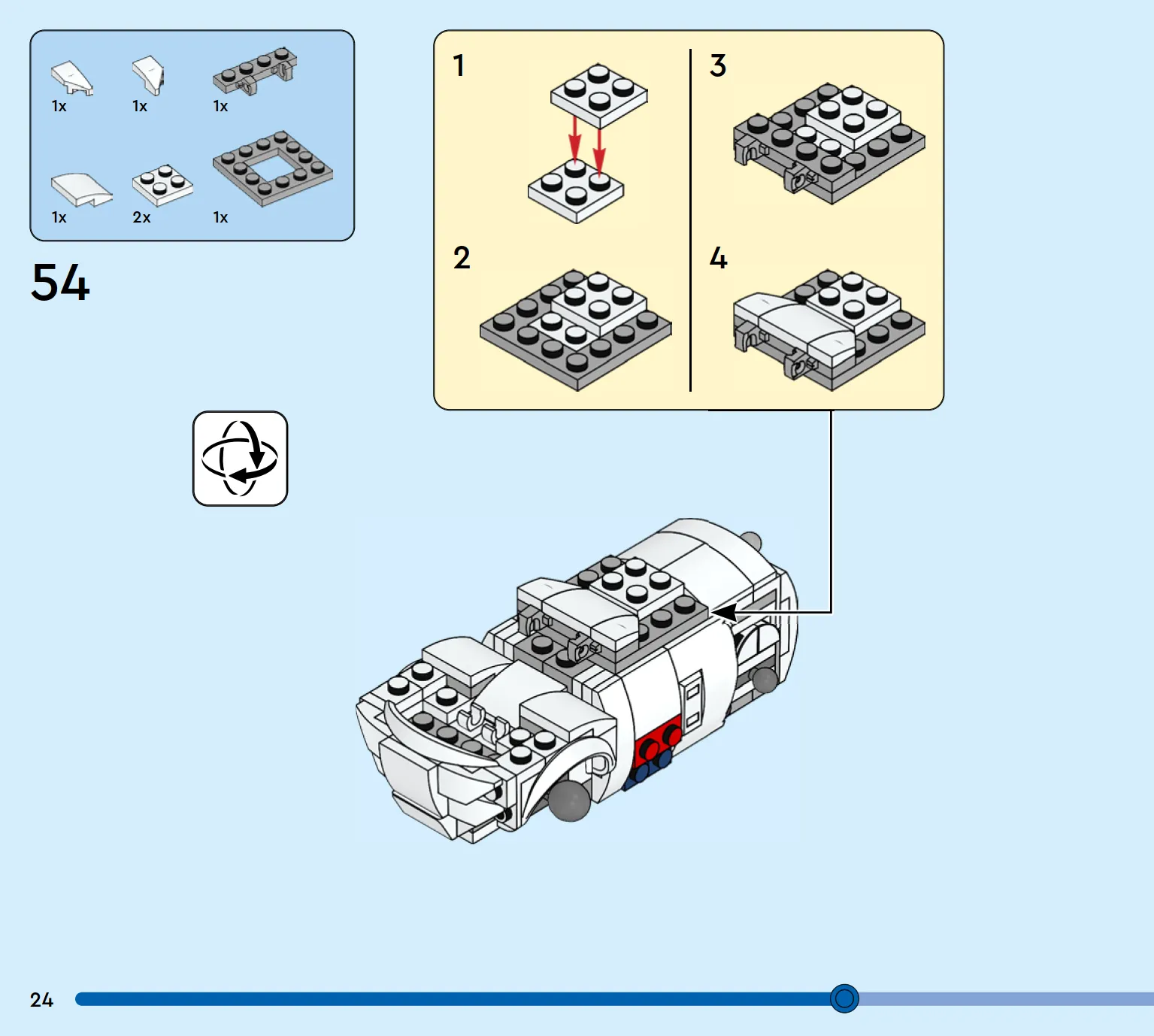 1x 1x 1x

1x 2x 1x

54

1

2

3

4

24