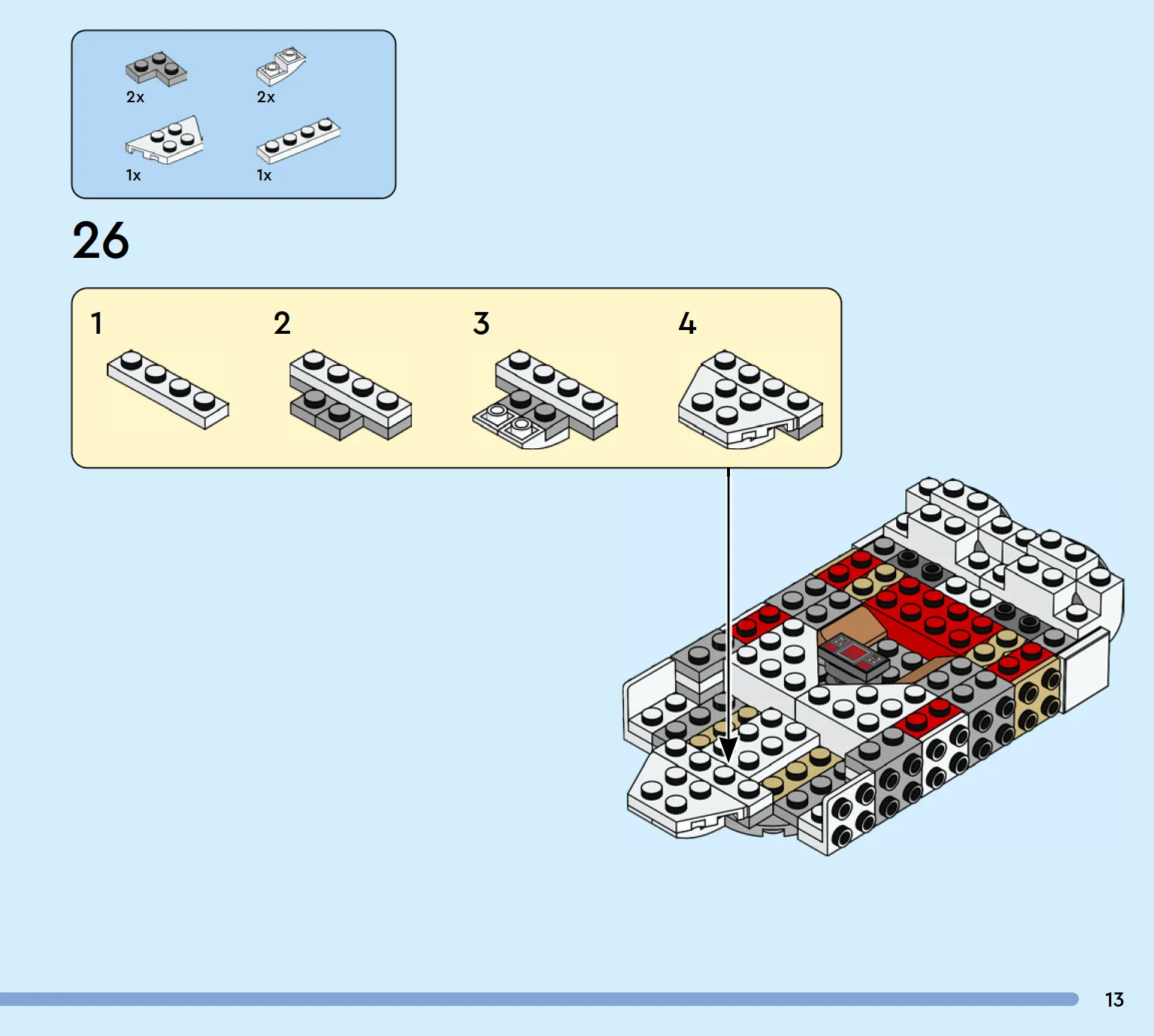 2x
2x
1x
1x

26

1
2
3
4

13