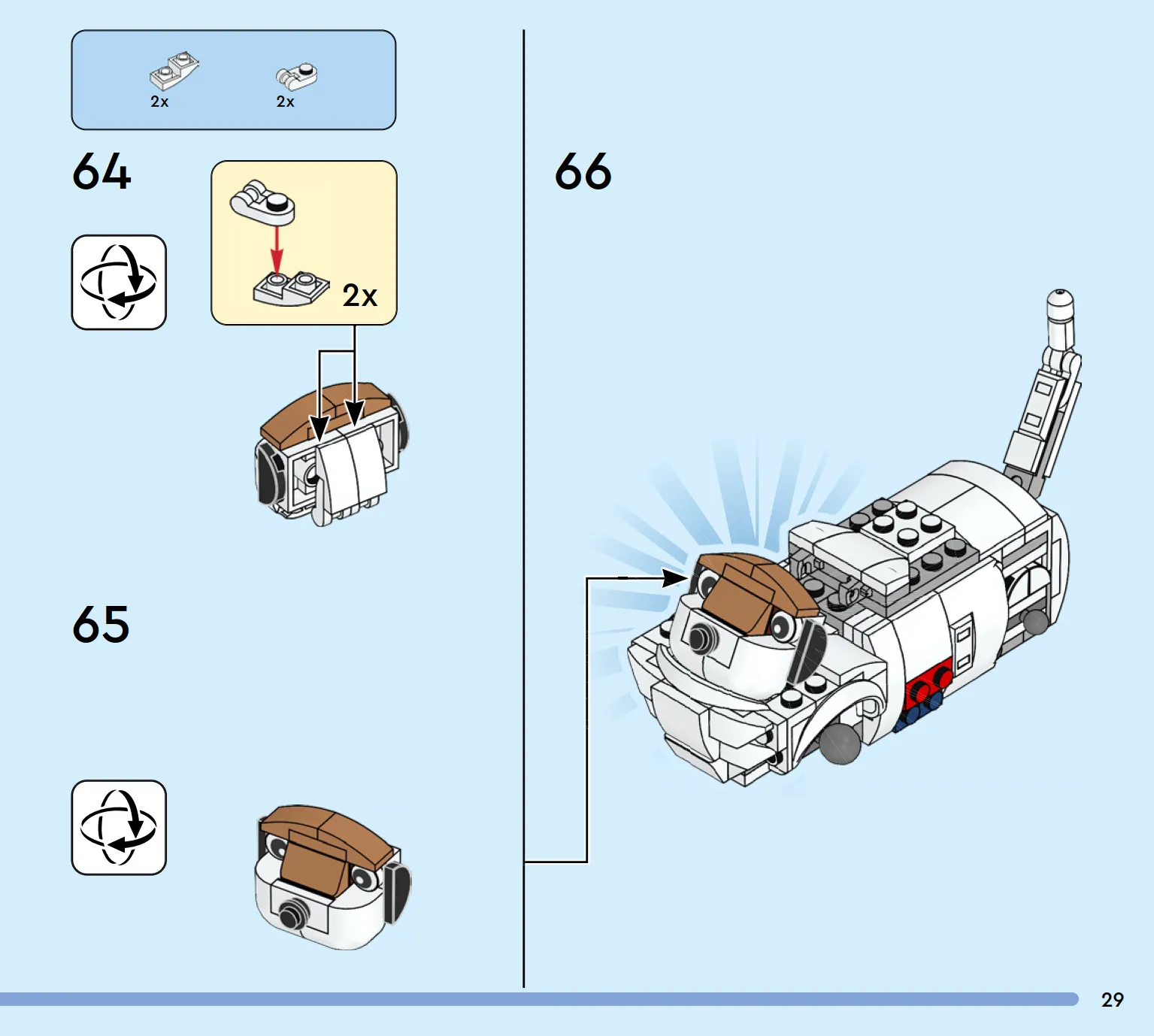 2x

2x

64

2x

65

66

29