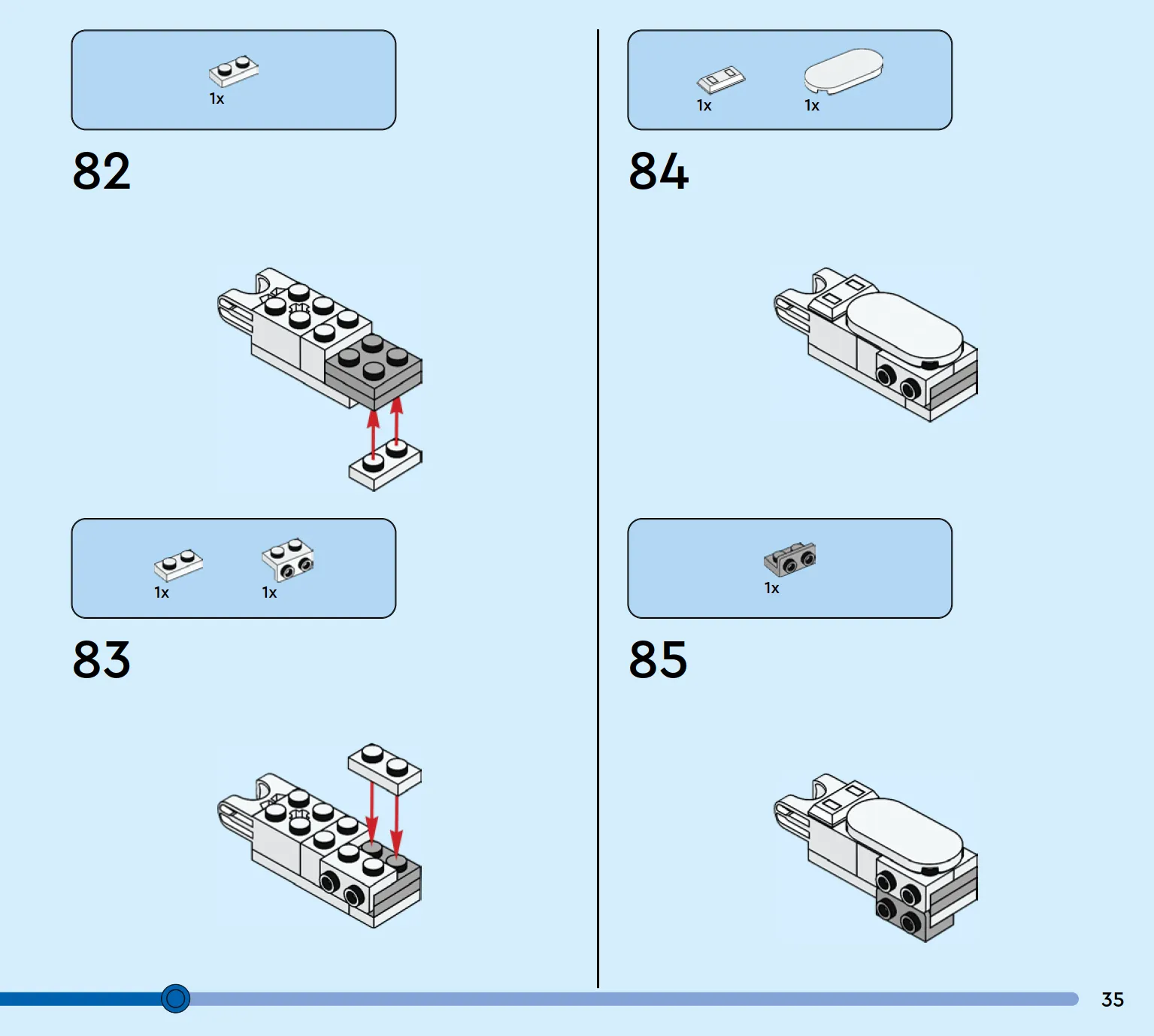 1x

82

1x

1x

83

1x

1x

84

1x

85

35