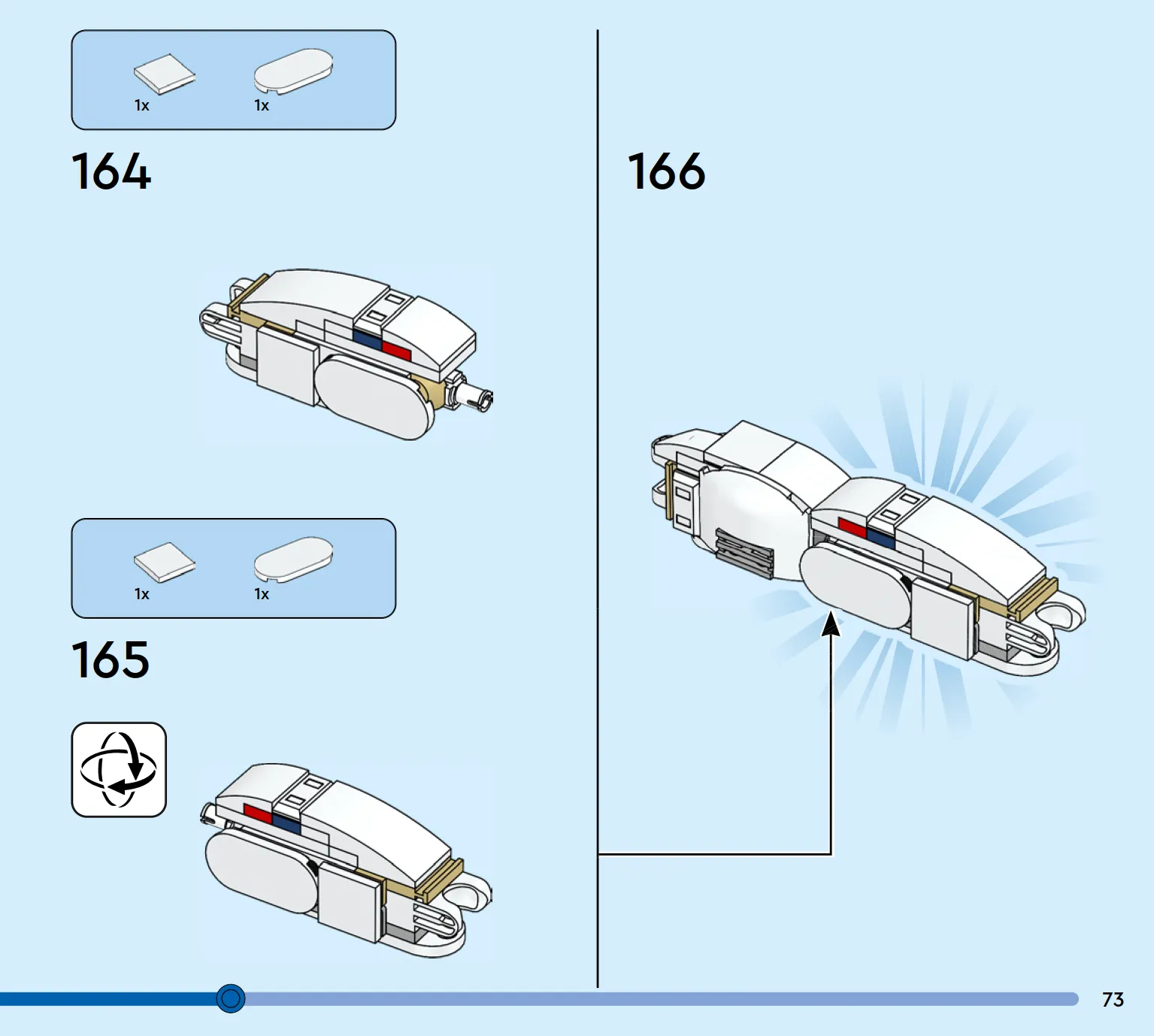 1x 1x

164

1x 1x

165

166

73