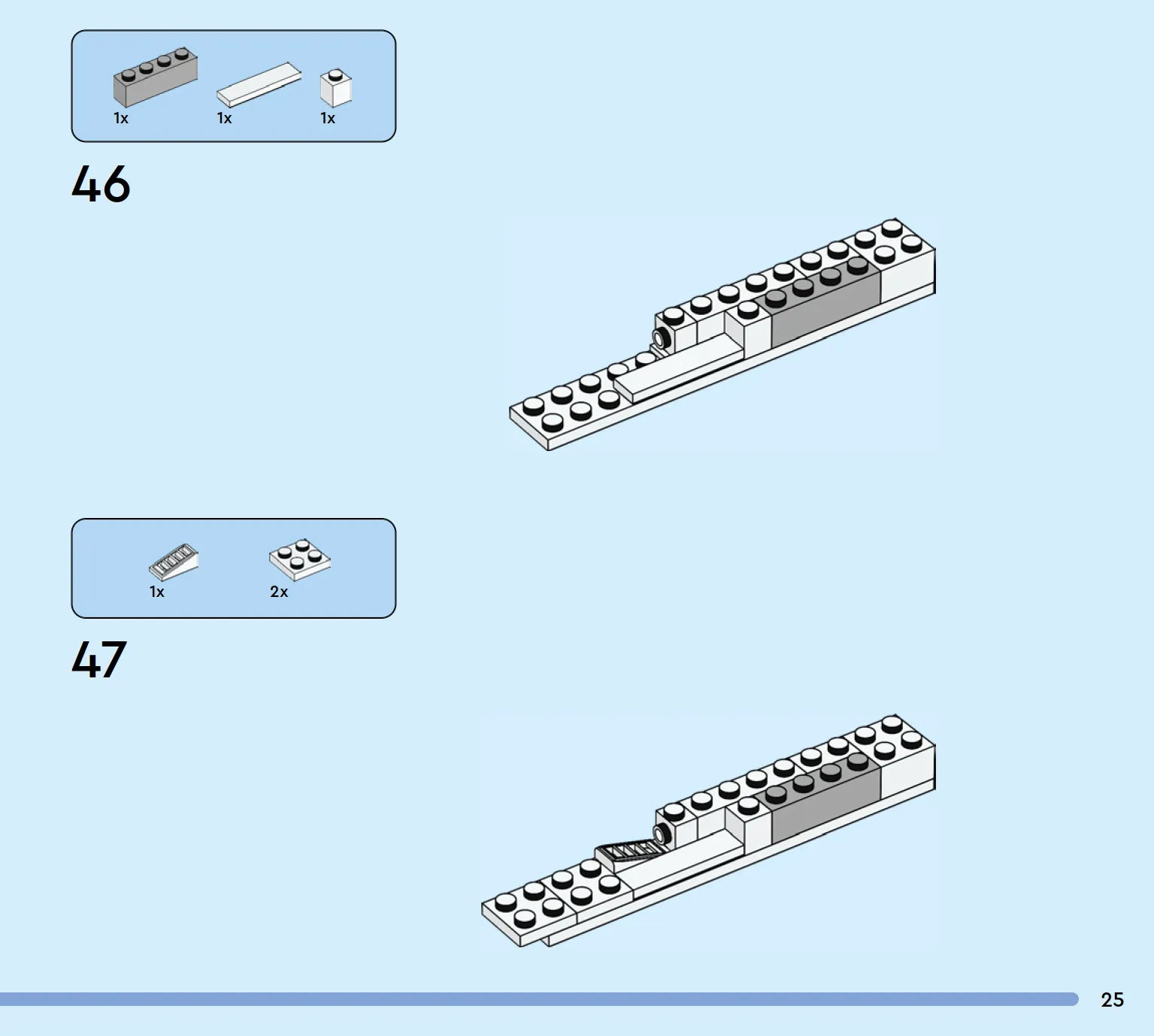 1x 1x 1x

46

1x 2x

47

25