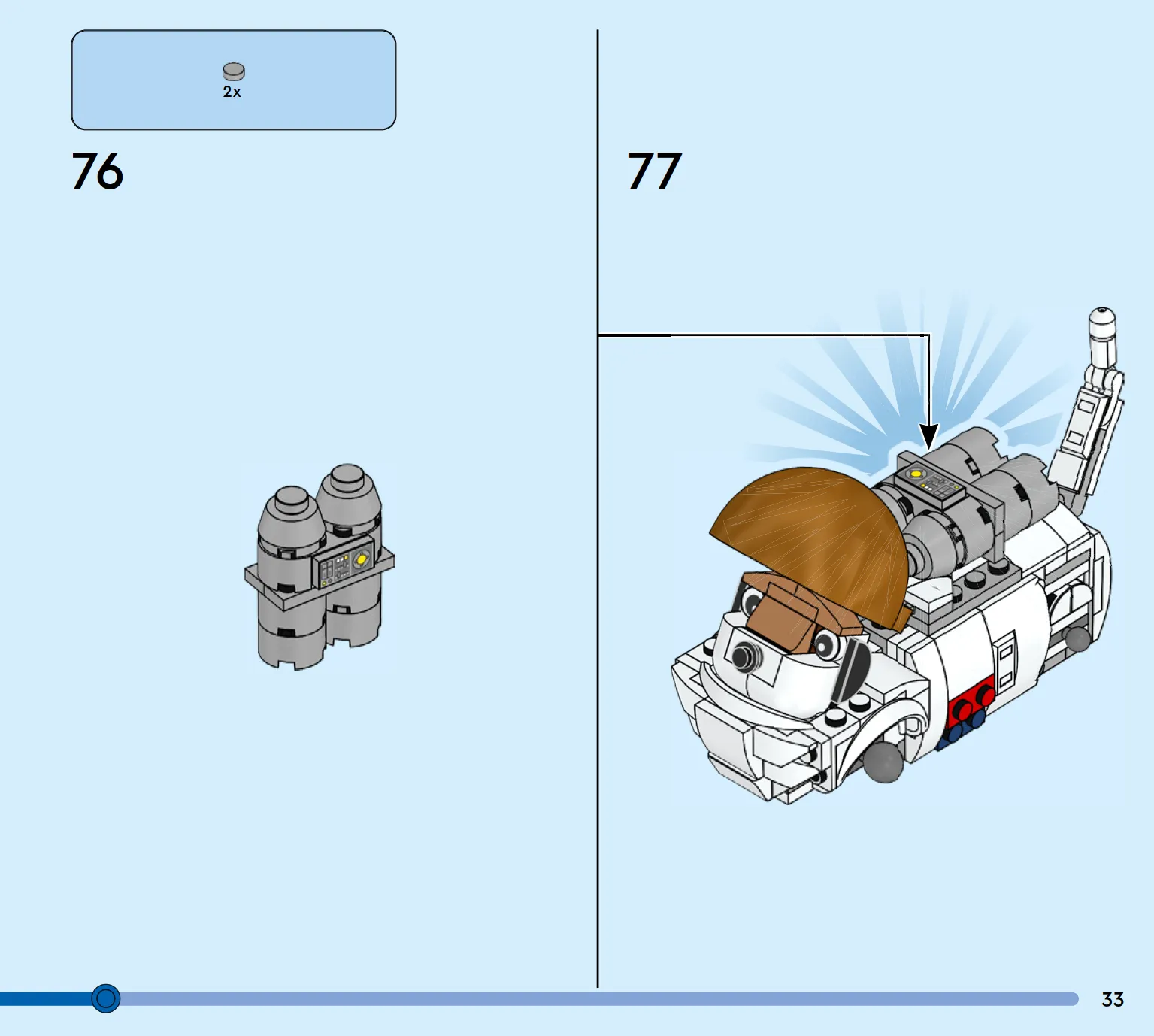 2x

76

77

33